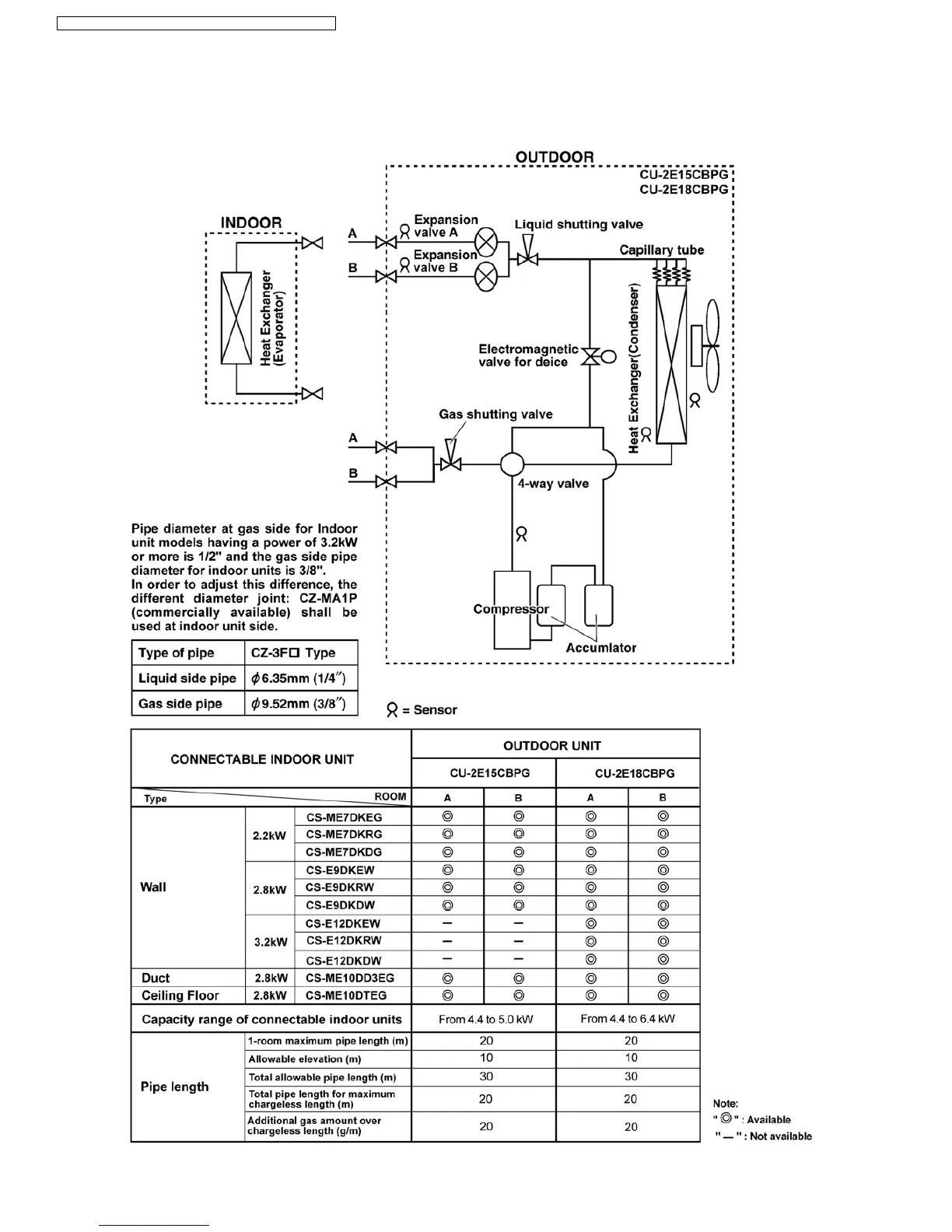 OUTDOOR
CU-2E15CBPG
CU-2E18CBPG

INDOOR

Heat Exchanger (Evaporator)

A
B
Expansion valve A
Expansion valve B
Liquid shutting valve
Capillary tube

Electromagnetic valve for deice

Heat Exchanger(Condenser)

Gas shutting valve
A
B
4-way valve

Compressor
Accumlator

Pipe diameter at gas side for Indoor unit models having a power of 3.2kW or more is 1/2" and the gas side pipe diameter for indoor units is 3/8".
In order to adjust this difference, the different diameter joint: CZ-MA1P (commercially available) shall be used at indoor unit side.

| Type of pipe | CZ-3F☐ Type |
|---|---|
| Liquid side pipe | $\phi$6.35mm (1/4″) |
| Gas side pipe | $\phi$9.52mm (3/8″) |

= Sensor

| CONNECTABLE INDOOR UNIT | | | OUTDOOR UNIT | | | |
|---|---|---|---|---|---|---|
| | | | CU-2E15CBPG | | CU-2E18CBPG | |
| Type | | ROOM | A | B | A | B |
| Wall | 2.2kW | CS-ME7DKEG | ◎ | ◎ | ◎ | ◎ |
| | | CS-ME7DKRG | ◎ | ◎ | ◎ | ◎ |
| | | CS-ME7DKDG | ◎ | ◎ | ◎ | ◎ |
| | 2.8kW | CS-E9DKEW | ◎ | ◎ | ◎ | ◎ |
| | | CS-E9DKRW | ◎ | ◎ | ◎ | ◎ |
| | | CS-E9DKDW | ◎ | ◎ | ◎ | ◎ |
| | 3.2kW | CS-E12DKEW | — | — | ◎ | ◎ |
| | | CS-E12DKRW | — | — | ◎ | ◎ |
| | | CS-E12DKDW | — | — | ◎ | ◎ |
| Duct | 2.8kW | CS-ME10DD3EG | ◎ | ◎ | ◎ | ◎ |
| Ceiling Floor | 2.8kW | CS-ME10DTEG | ◎ | ◎ | ◎ | ◎ |
| Capacity range of connectable indoor units | | | From 4.4 to 5.0 kW | | From 4.4 to 6.4 kW | |
| Pipe length | 1-room maximum pipe length (m) | | 20 | | 20 | |
| | Allowable elevation (m) | | 10 | | 10 | |
| | Total allowable pipe length (m) | | 30 | | 30 | |
| | Total pipe length for maximum chargeless length (m) | | 20 | | 20 | |
| | Additional gas amount over chargeless length (g/m) | | 20 | | 20 | |

Note:
" ◎ " : Available
" — " : Not available