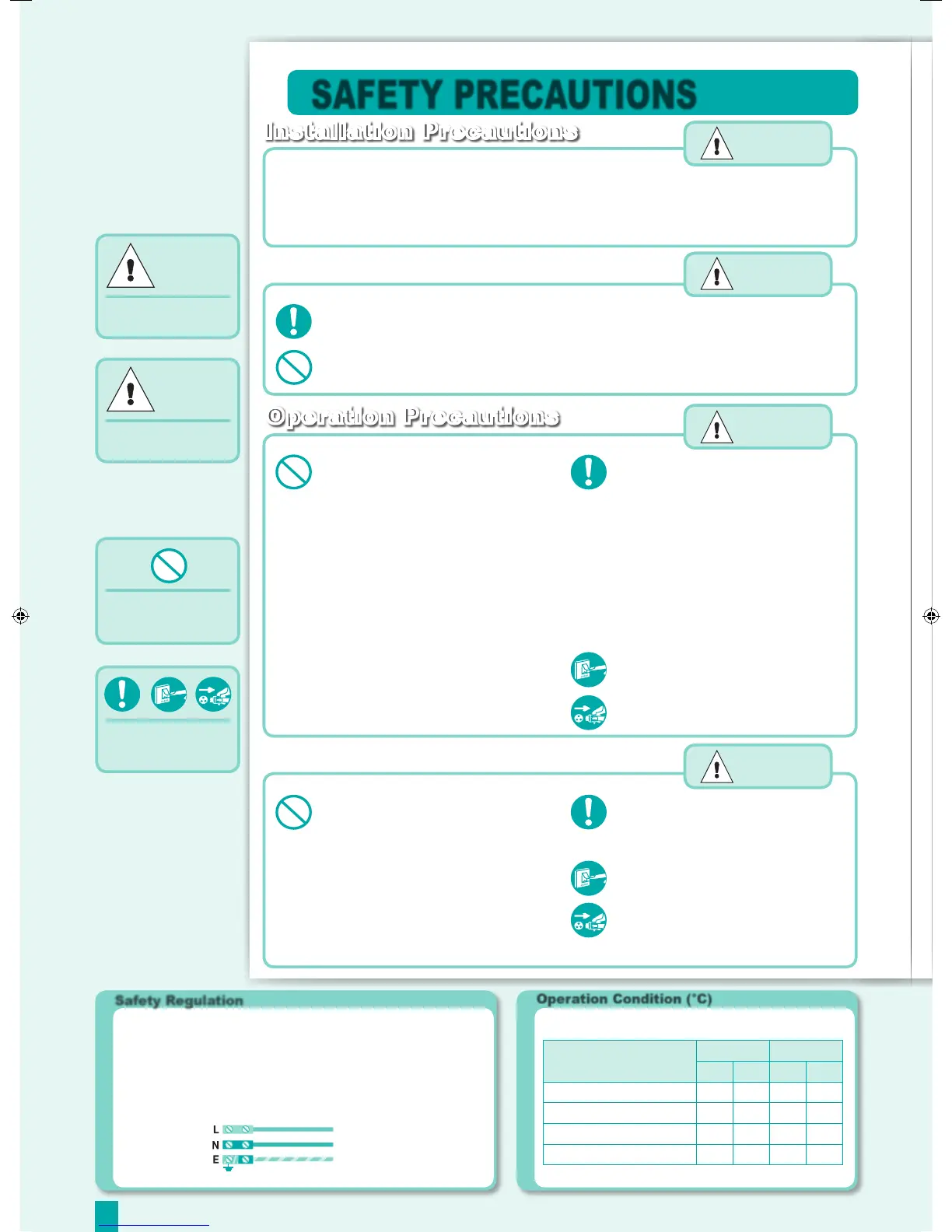 SAFETY PRECAUTIONS

Installation Precautions

Operation Precautions

Safety Regulation

L
N
E

Operation Condition (°C)