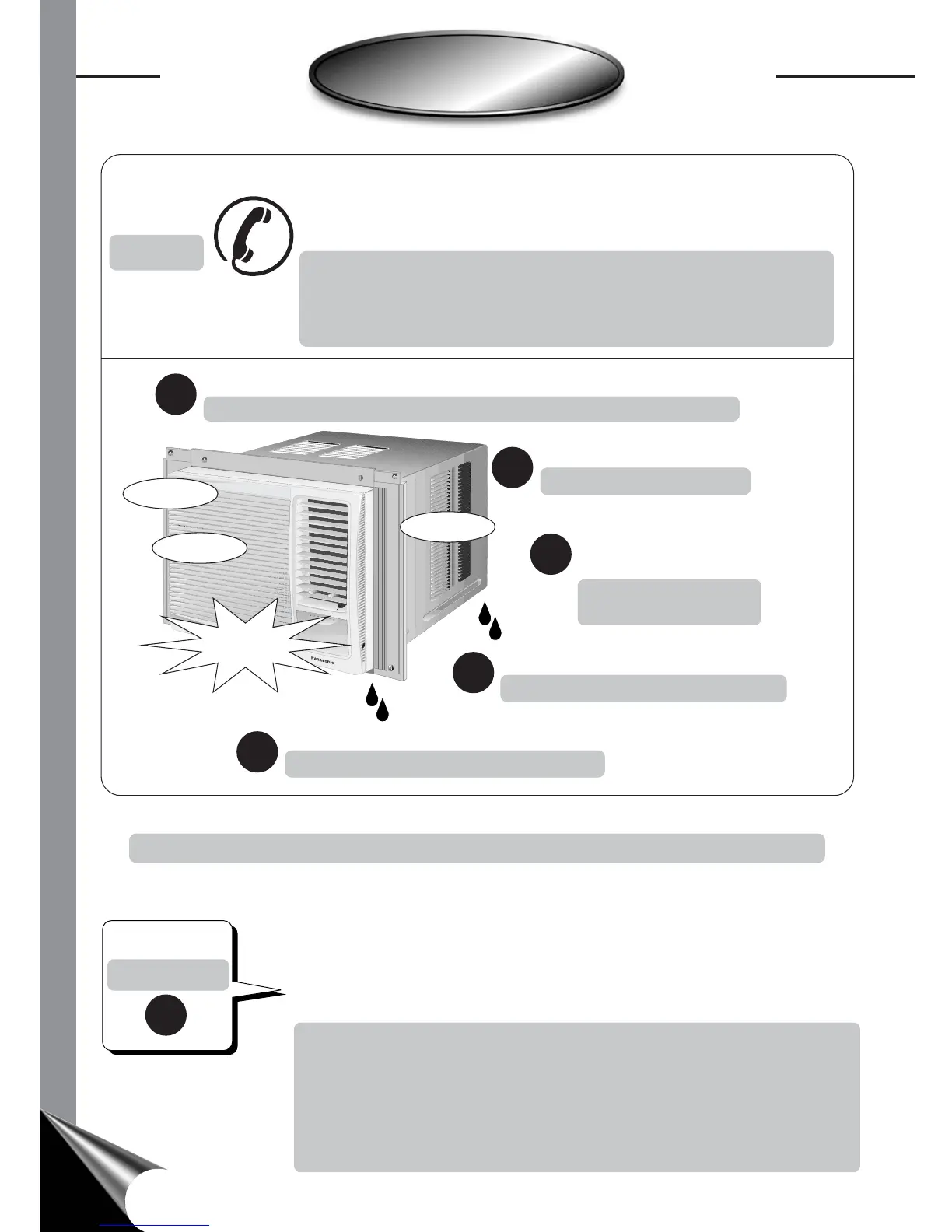 Panasonic