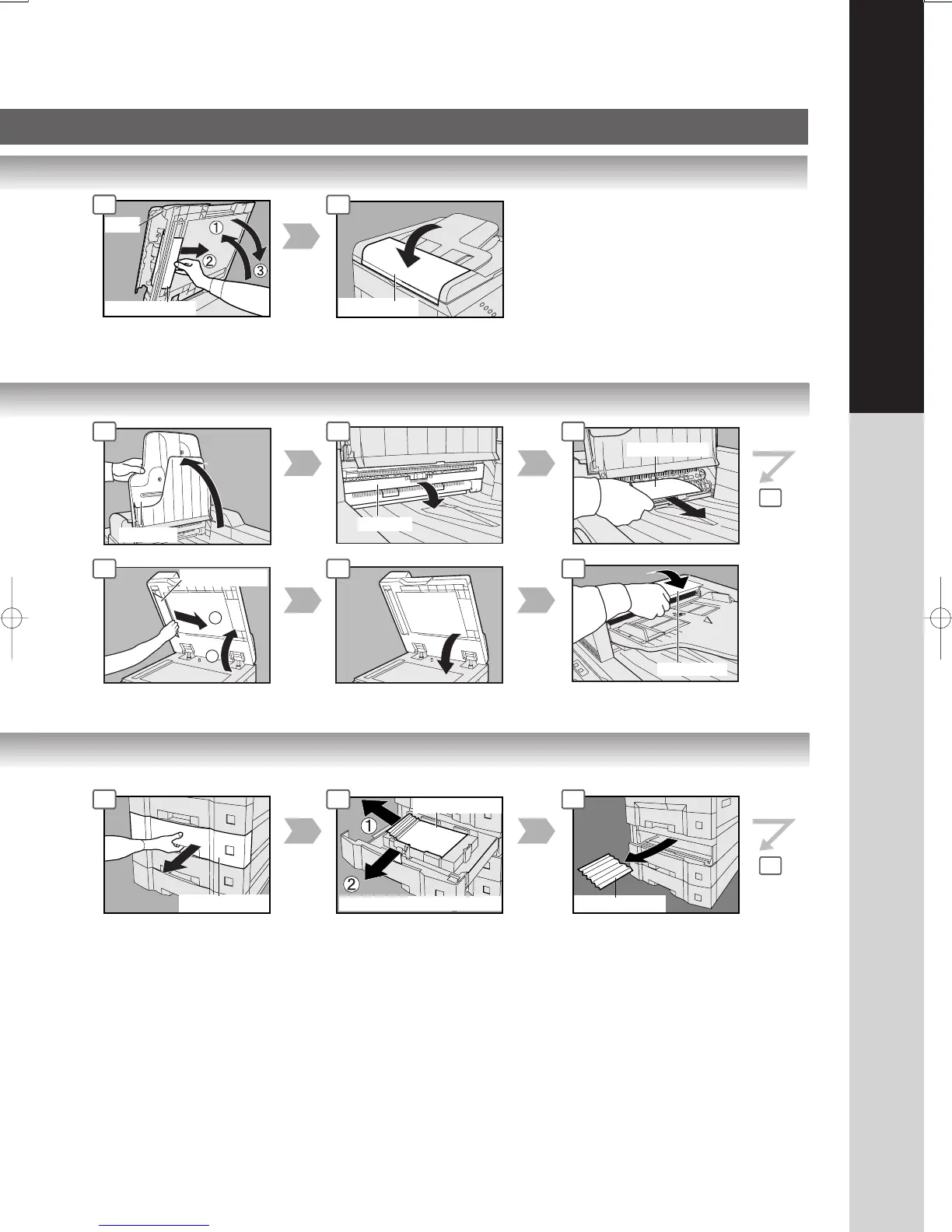 ①
②
③
①
②