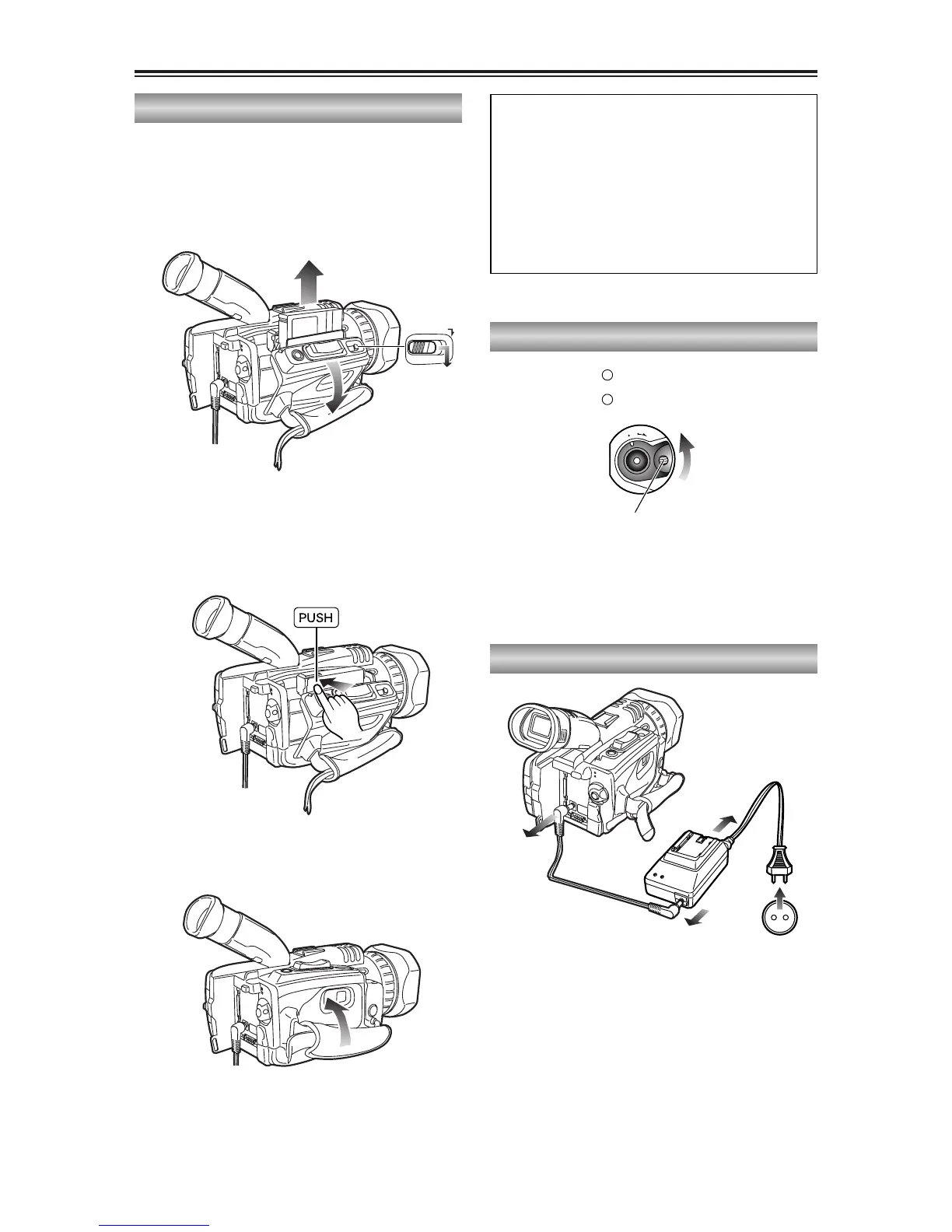 PUSH