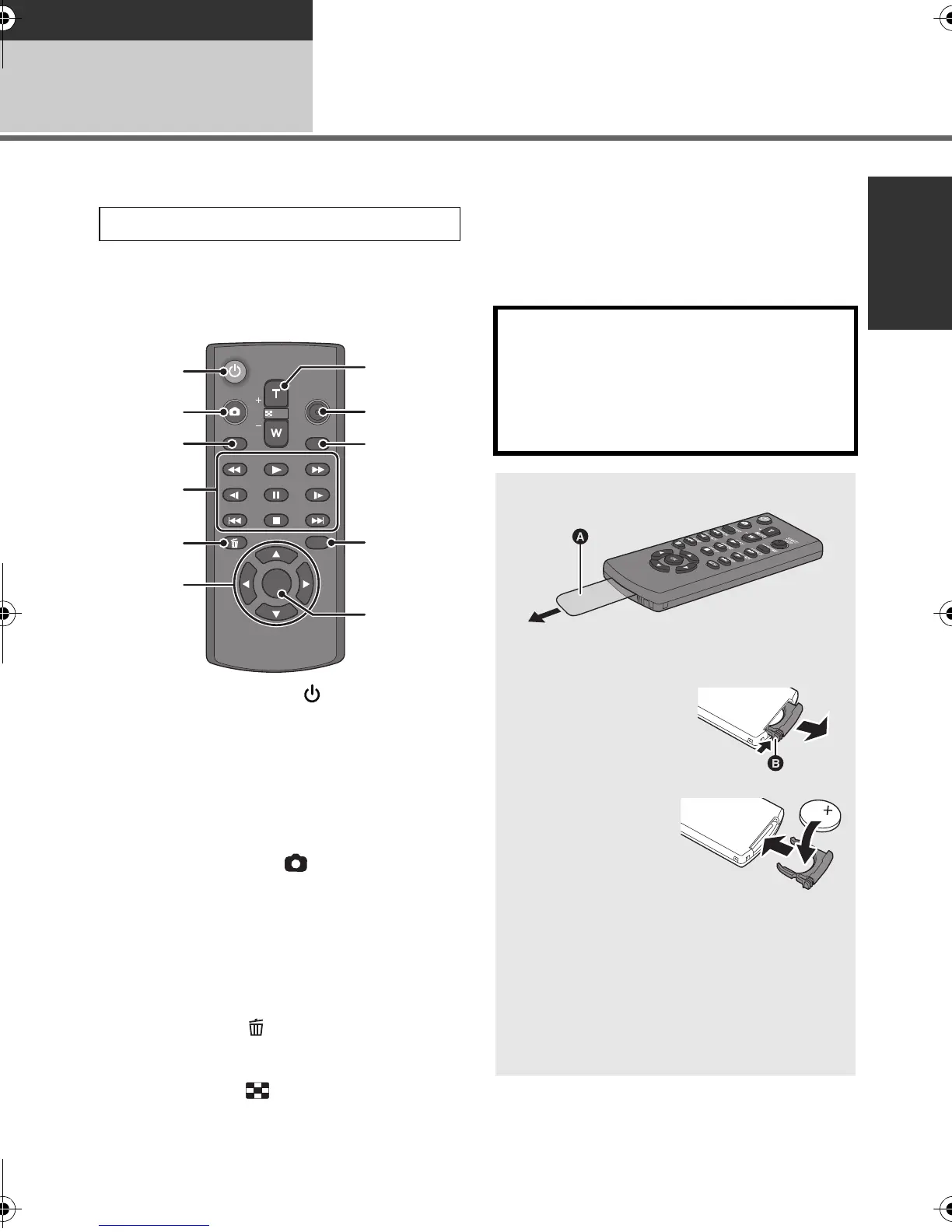 T

W

+

−

A

B

+