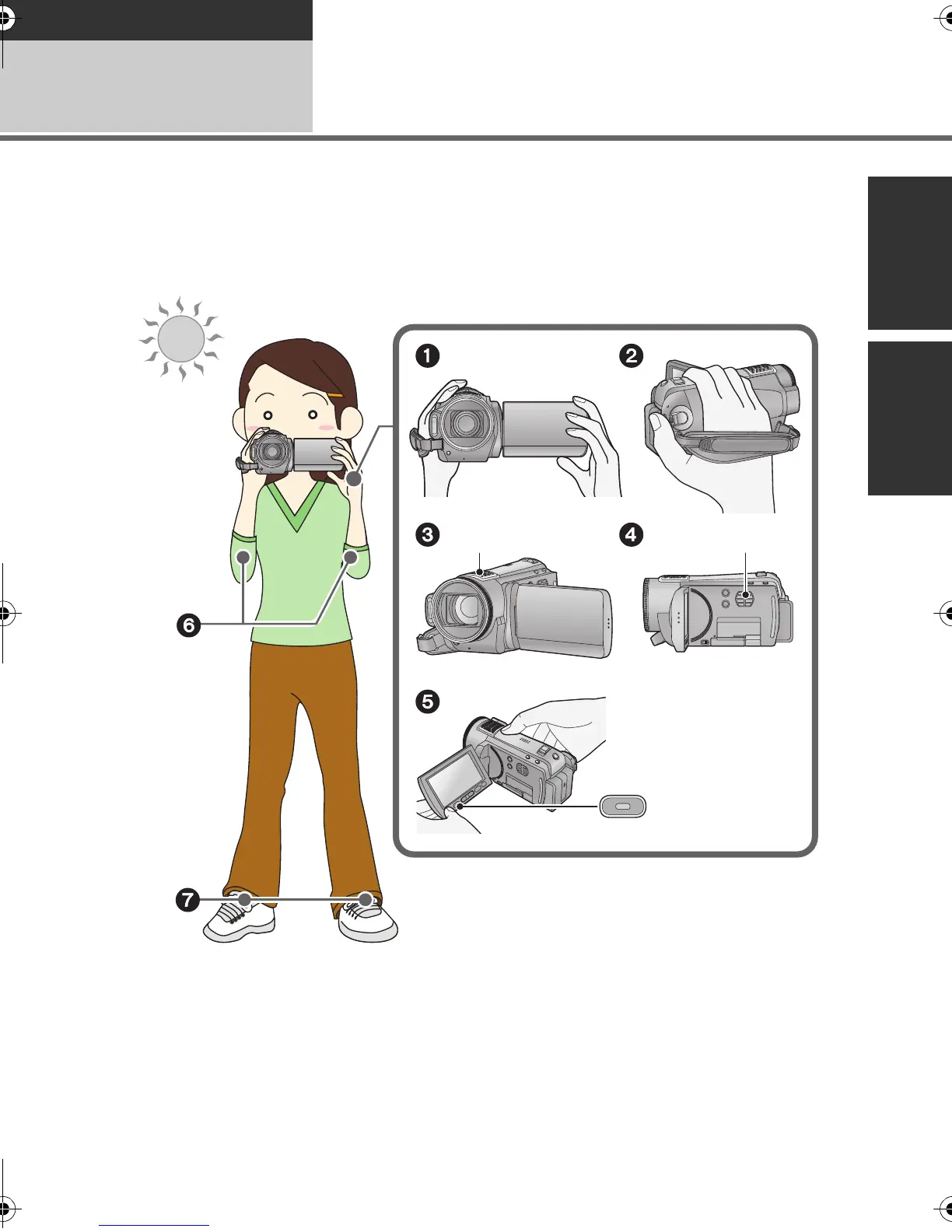 ❶ ❷
❸ ❹
❺
❻
❼