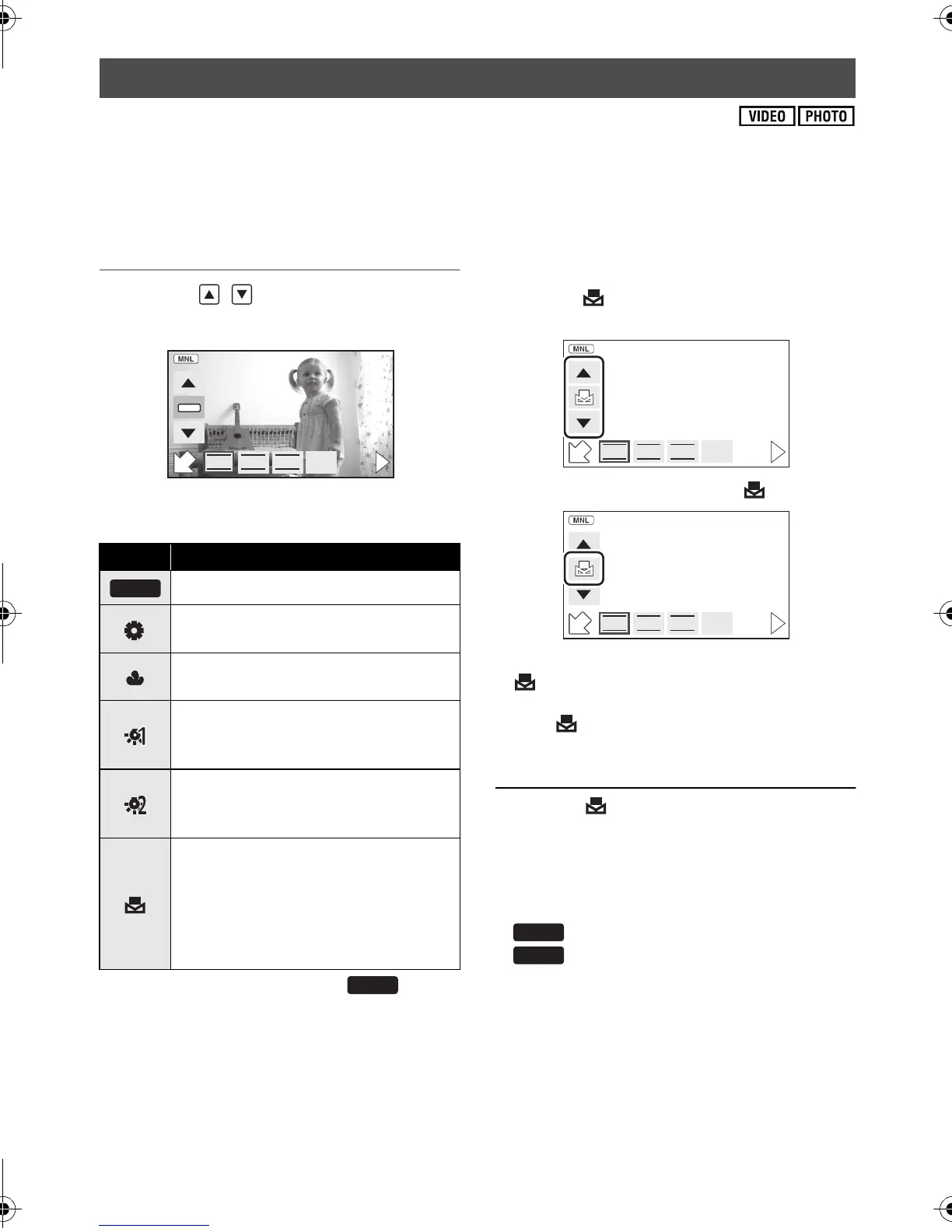 VIDEO PHOTO

MNL

MNL

MNL