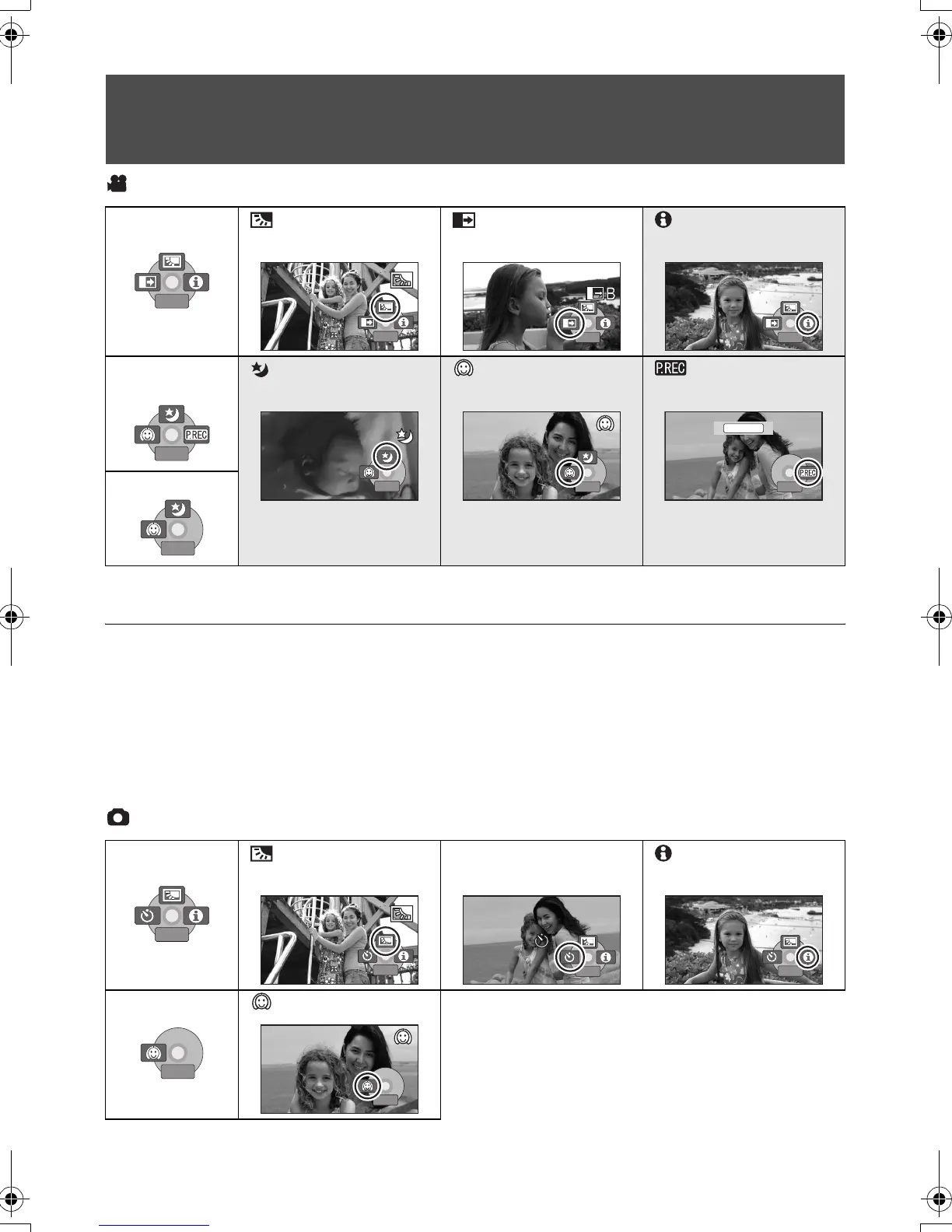 P.REC

B

P.REC

P.REC