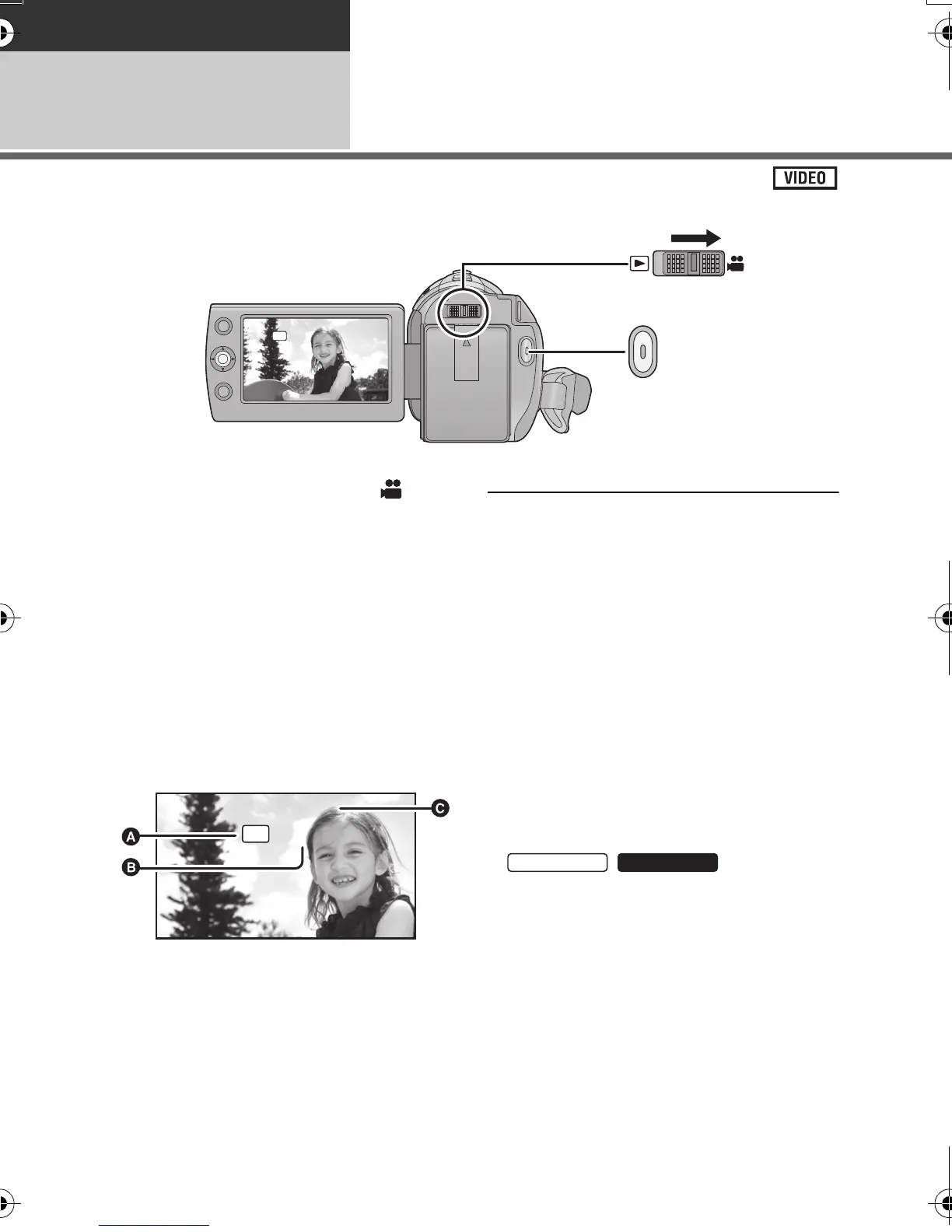 VIDEO

A

B

C