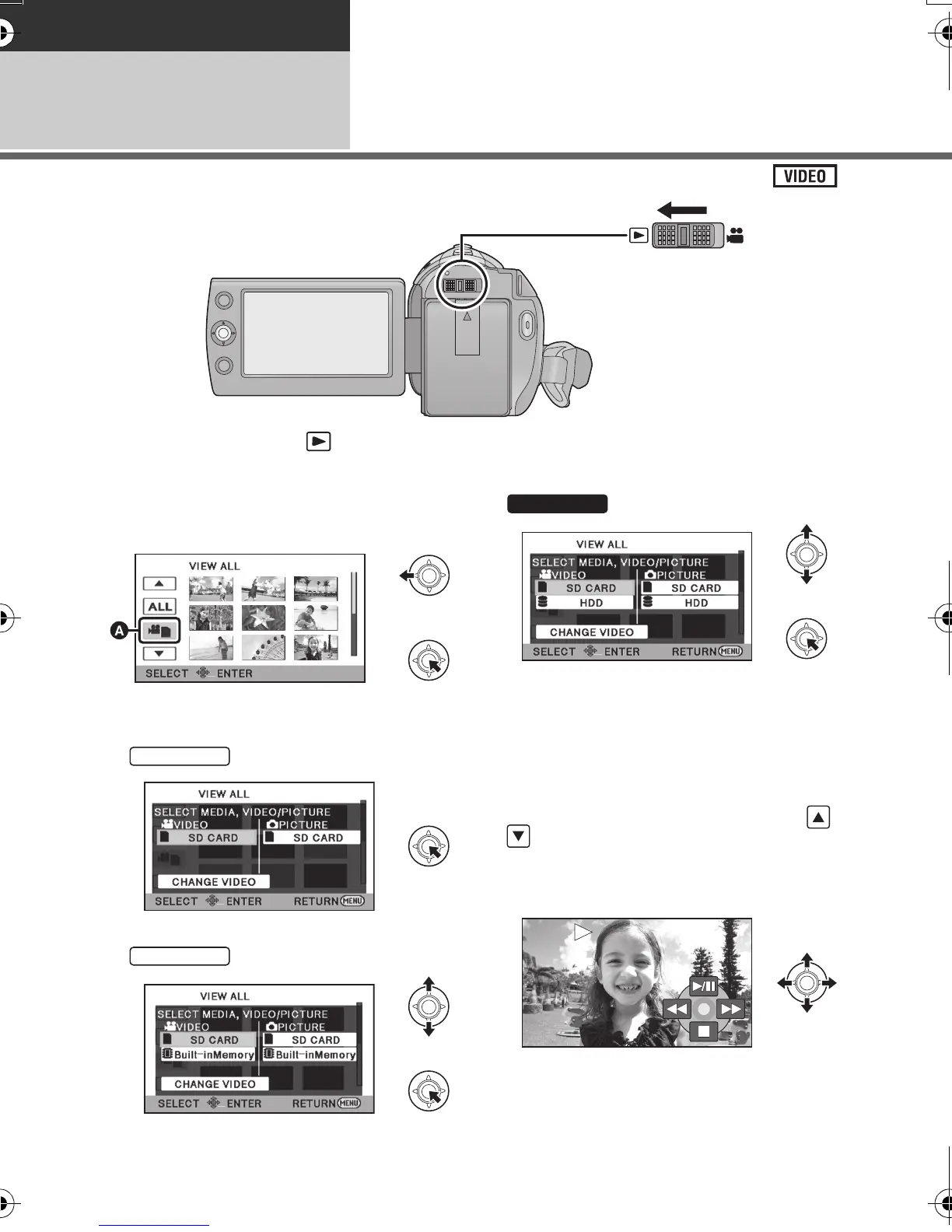 VIDEO

VIEW ALL

ALL

A

SELECT ENTER

VIEW ALL

SELECT MEDIA, VIDEO/PICTURE

VIDEO

PICTURE

SD CARD

SD CARD

CHANGE VIDEO

SELECT ENTER RETURN MENU

VIEW ALL

SELECT MEDIA, VIDEO/PICTURE

VIDEO

PICTURE

SD CARD

SD CARD

Built-inMemory

Built-inMemory

CHANGE VIDEO

SELECT ENTER RETURN MENU

VIEW ALL

SELECT MEDIA, VIDEO/PICTURE

VIDEO

PICTURE

SD CARD

SD CARD

HDD

HDD

CHANGE VIDEO

SELECT ENTER RETURN MENU