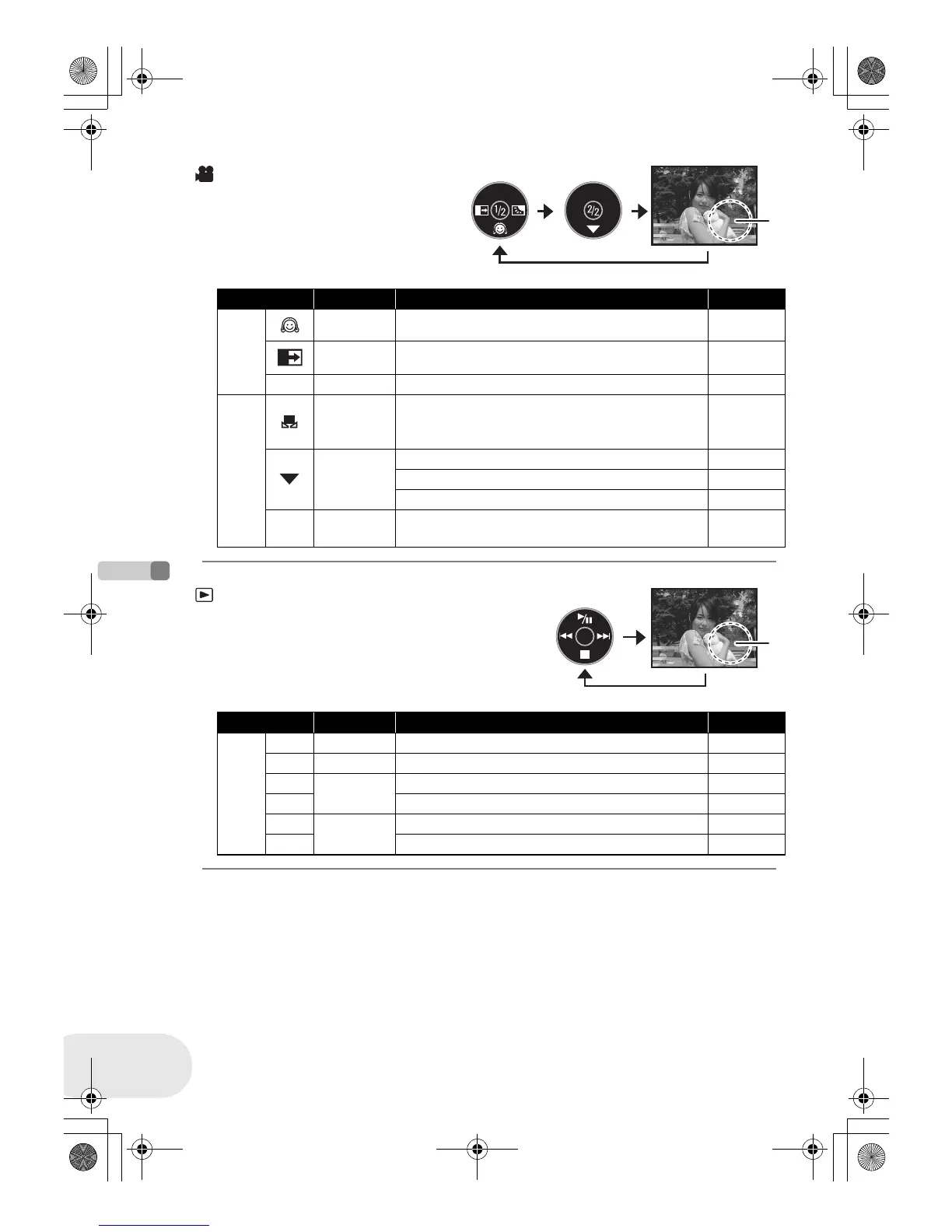 1/2

2/2