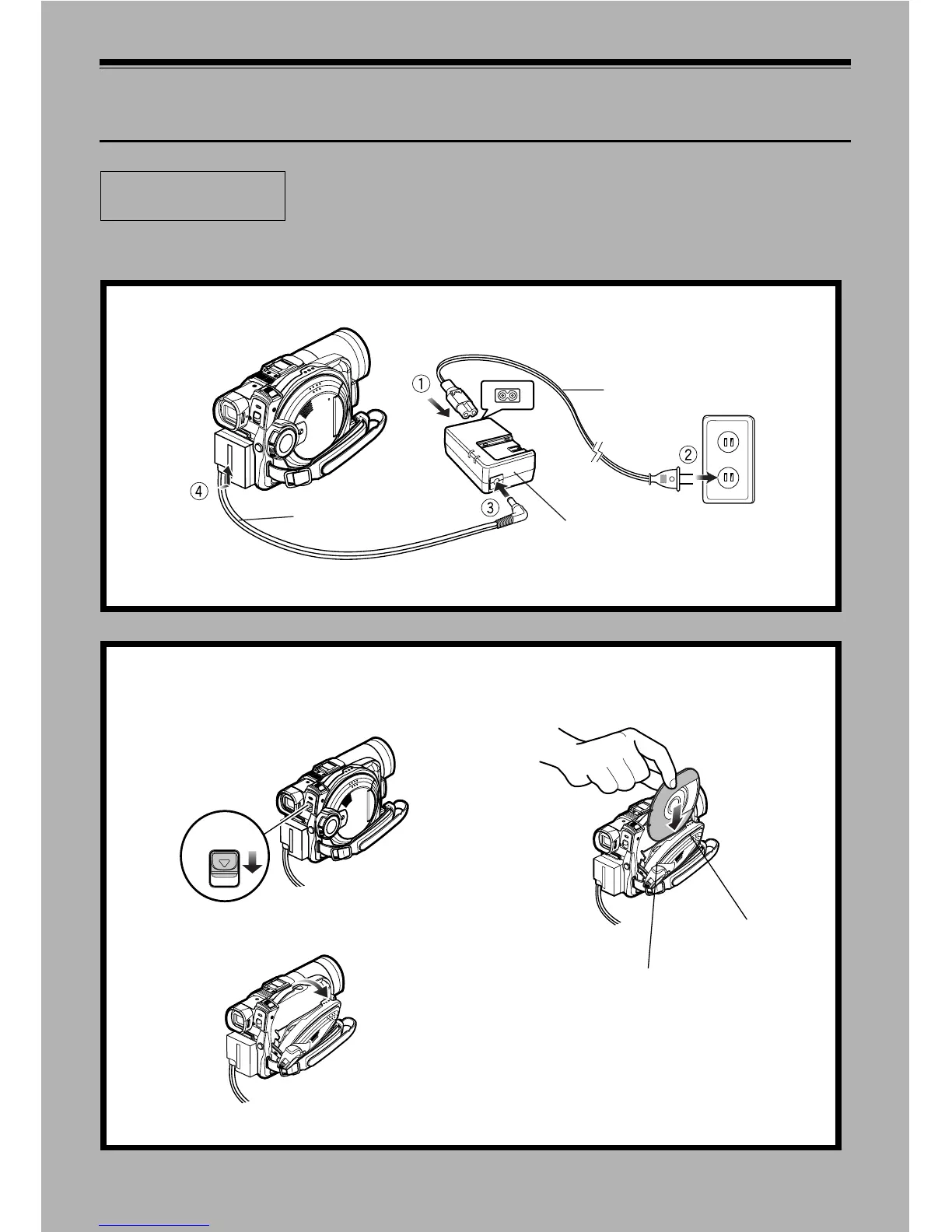 ①
②
③
④