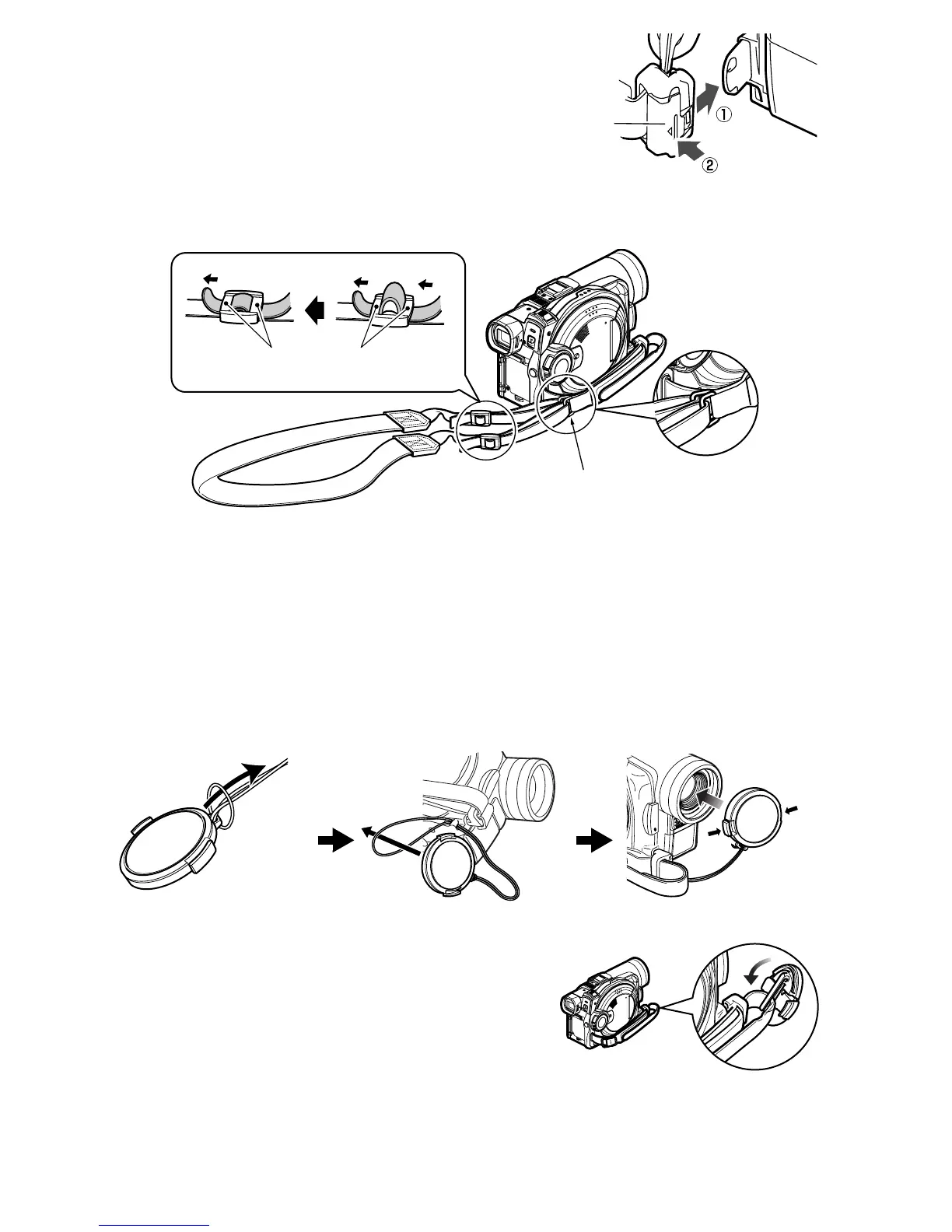 ①

②