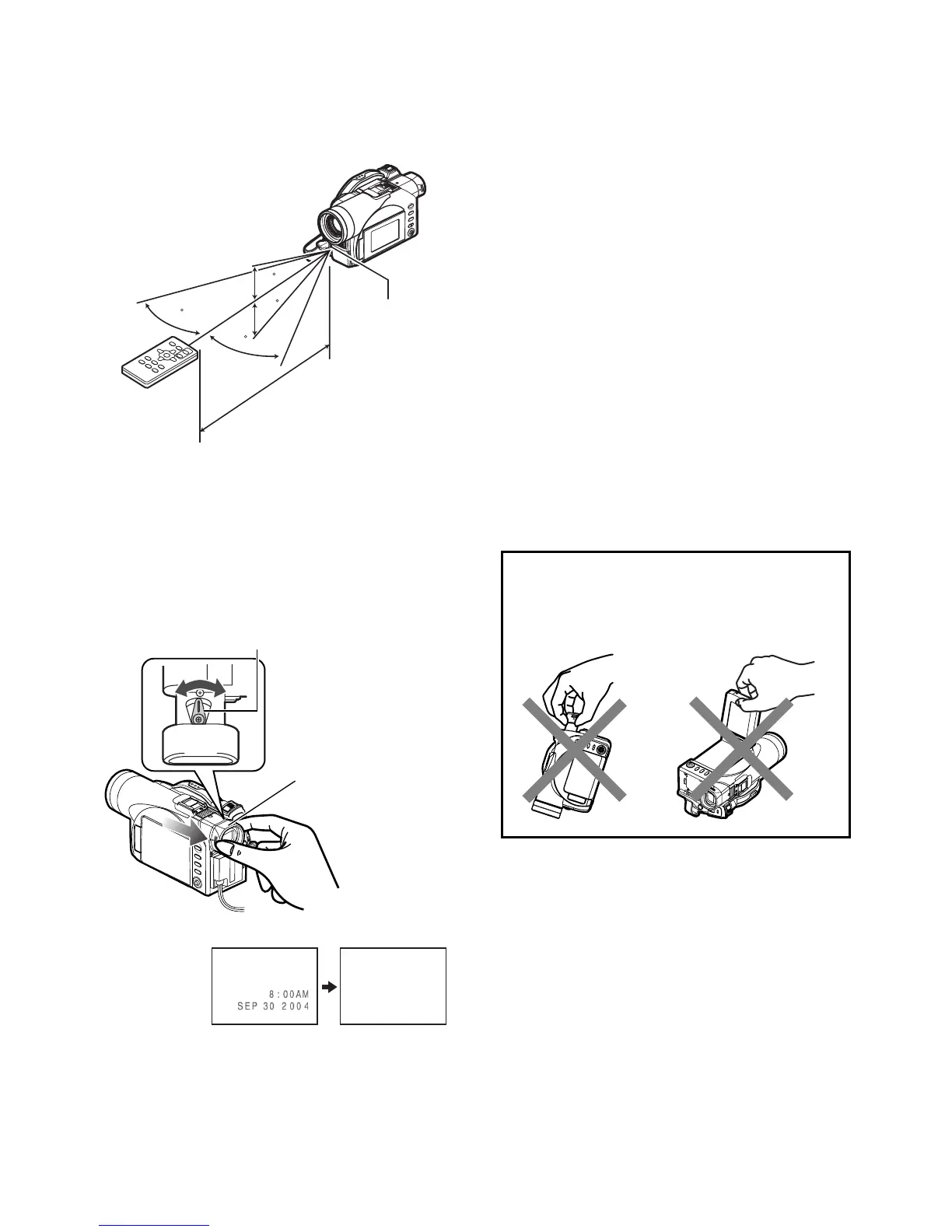 8:00AM
SEP 30 2004