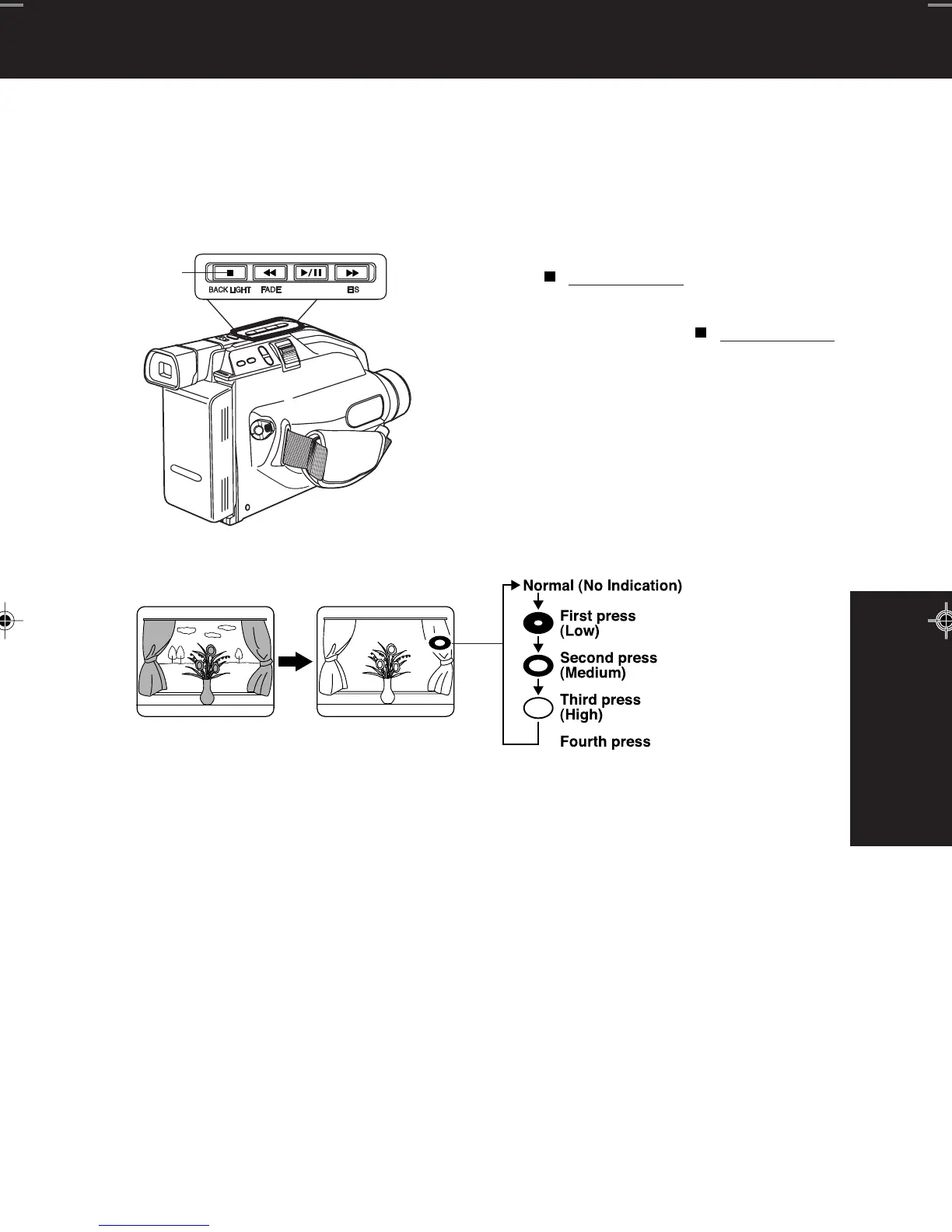 BACK LIGHT FADE EIS

Normal (No Indication)

First press (Low)

Second press (Medium)

Third press (High)

Fourth press