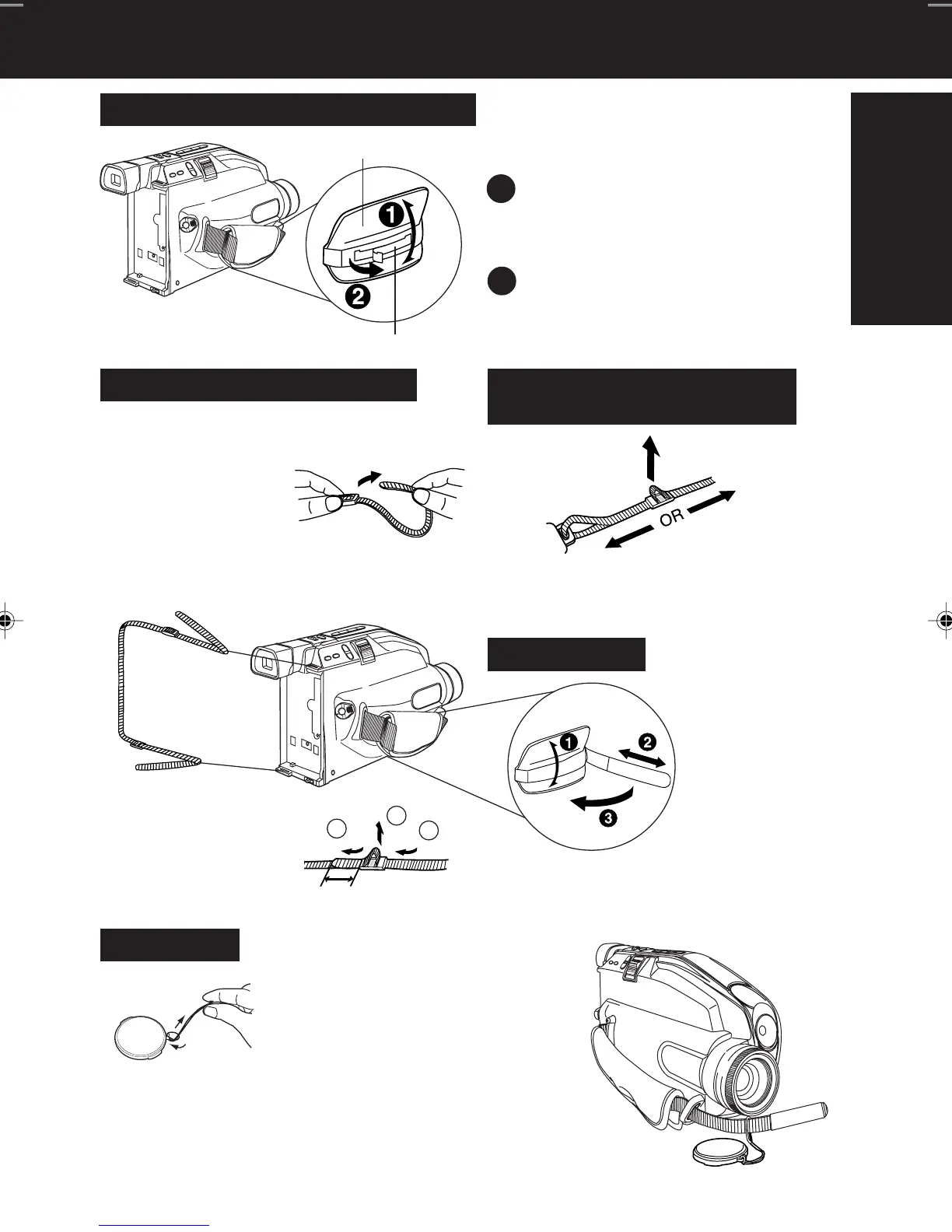 OR