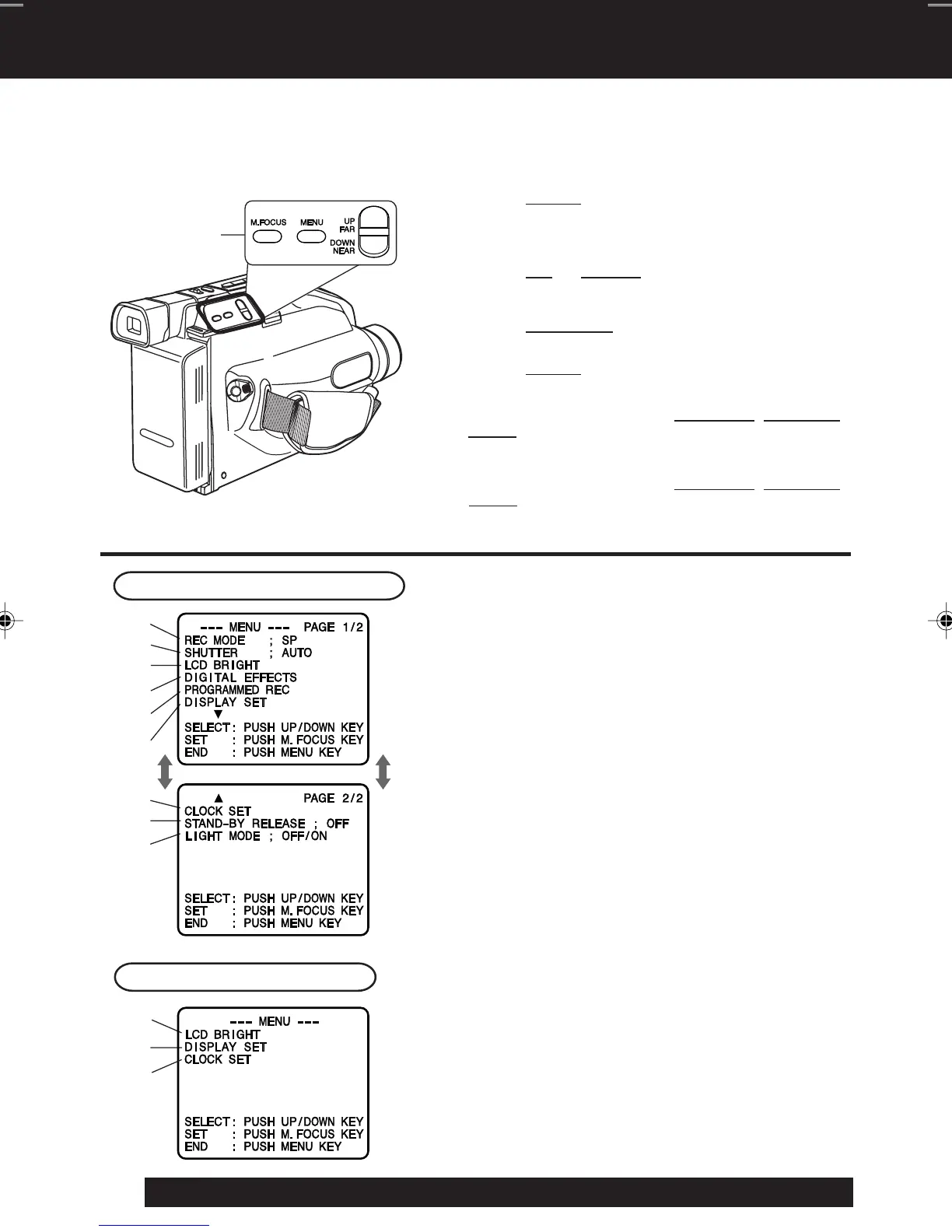 M.FOCUS MENU UP FAR DOWN NEAR

--- MENU --- PAGE 1/2
REC MODE ; SP
SHUTTER ; AUTO
LCD BRIGHT
DIGITAL EFFECTS
PROGRAMMED REC
DISPLAY SET
▼
SELECT : PUSH UP/DOWN KEY
SET : PUSH M. FOCUS KEY
END : PUSH MENU KEY

▲ PAGE 2/2
CLOCK SET
STAND-BY RELEASE ; OFF
LIGHT MODE ; OFF/ON

SELECT : PUSH UP/DOWN KEY
SET : PUSH M. FOCUS KEY
END : PUSH MENU KEY

--- MENU ---
LCD BRIGHT
DISPLAY SET
CLOCK SET

SELECT : PUSH UP/DOWN KEY
SET : PUSH M. FOCUS KEY
END : PUSH MENU KEY