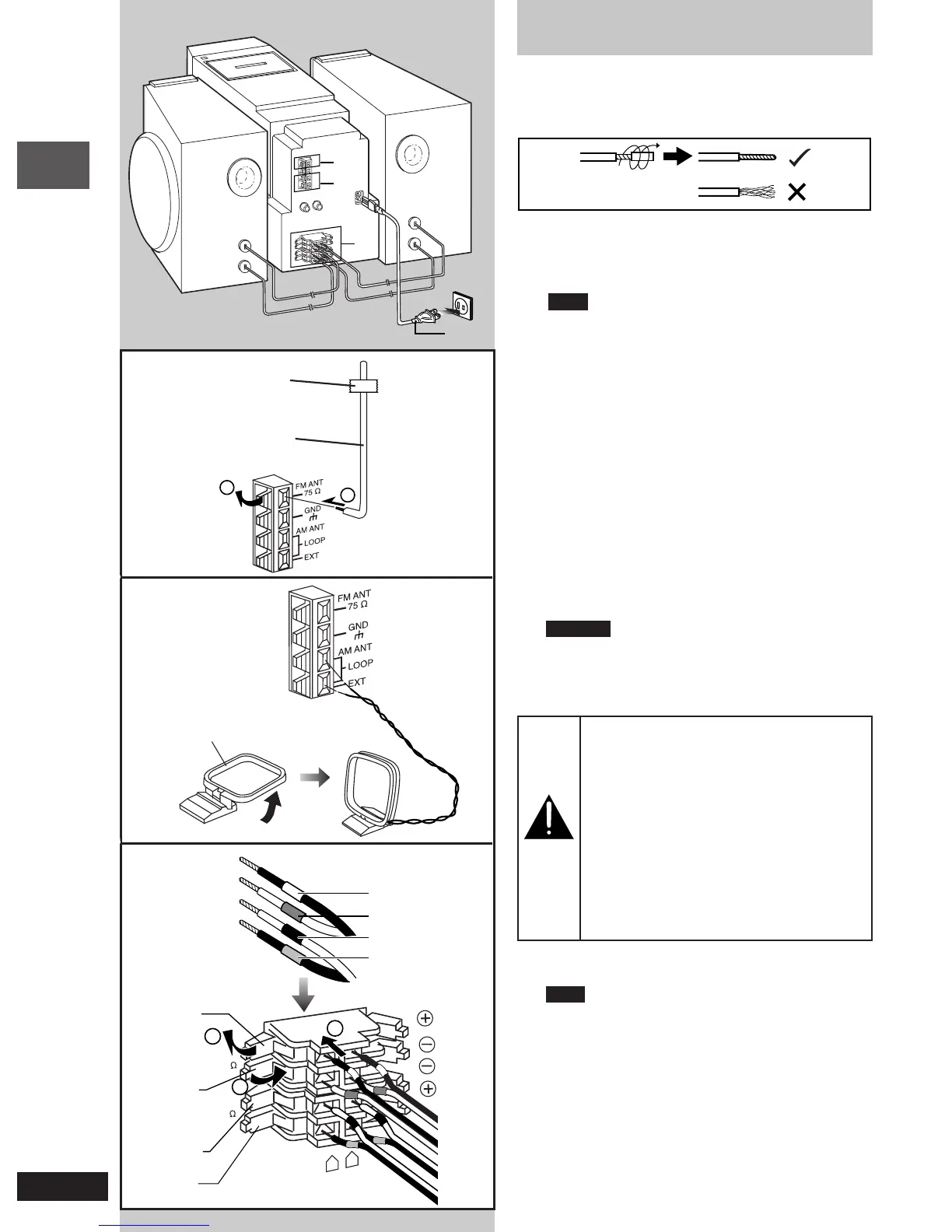 FM ANT
75 Ω
GND
AM ANT
LOOP
EXT

FM ANT
75 Ω
GND
AM ANT
LOOP
EXT

Ω
Ω