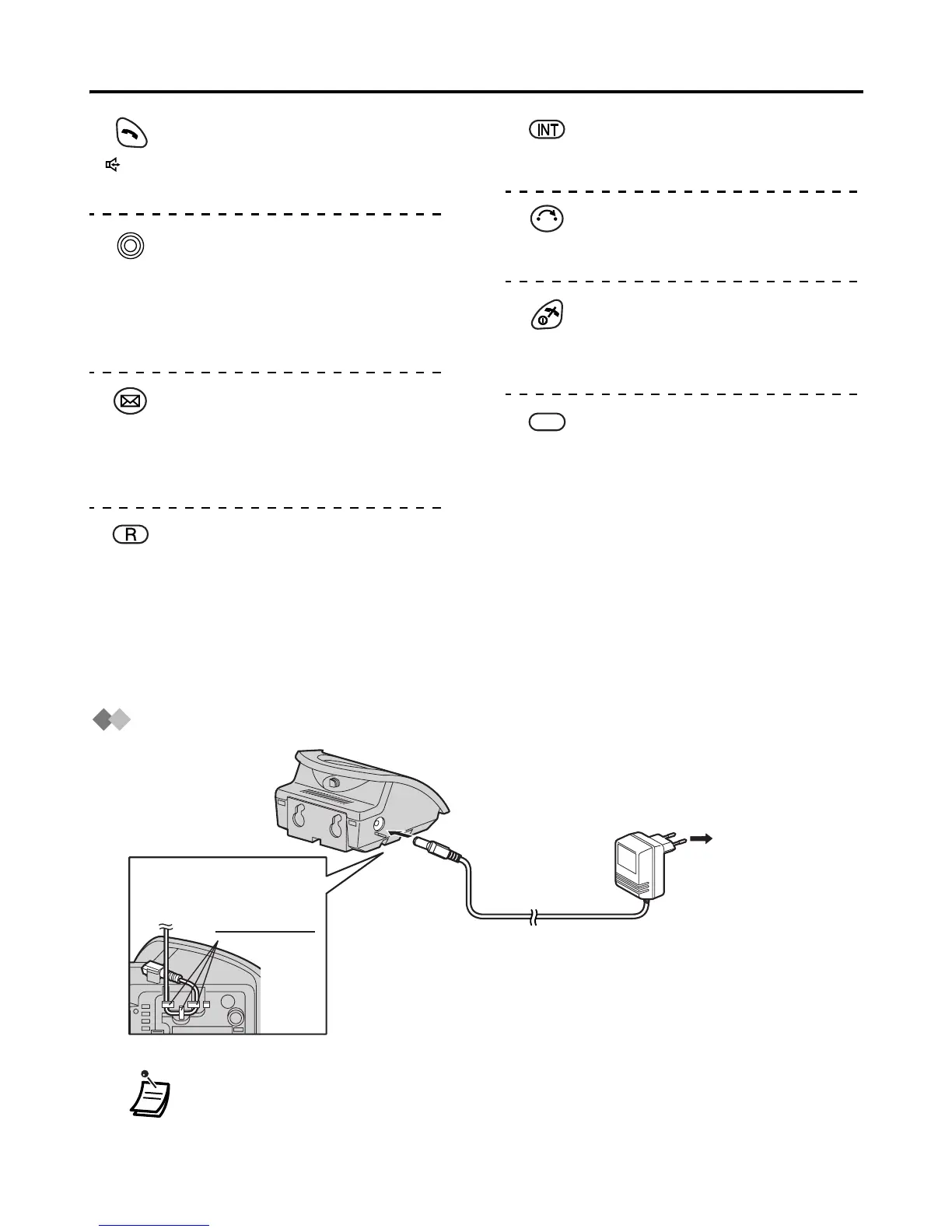 INT

R