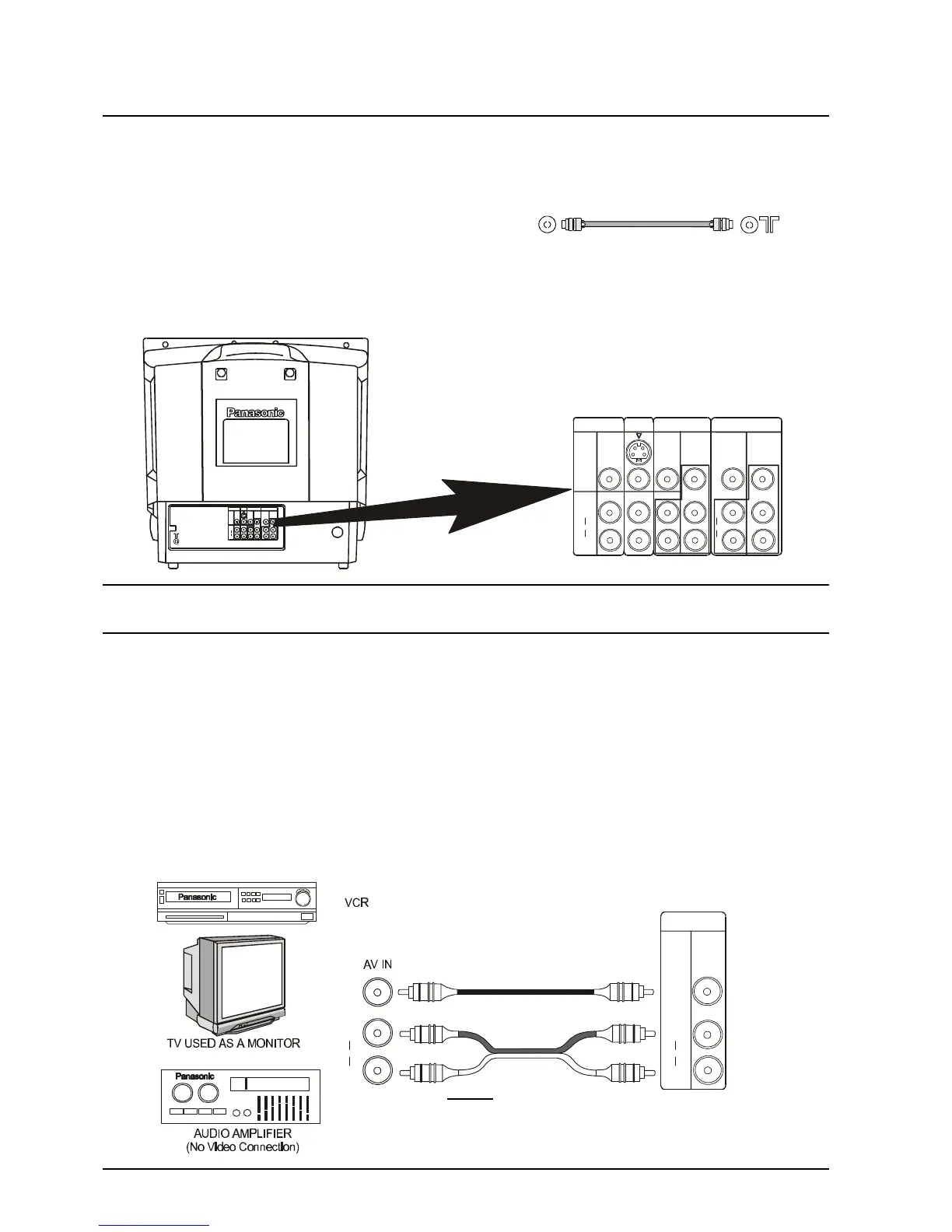 Panasonic

Panasonic

VCR

AV IN

TV USED AS A MONITOR

Panasonic

AUDIO AMPLIFIER
(No Video Connection)