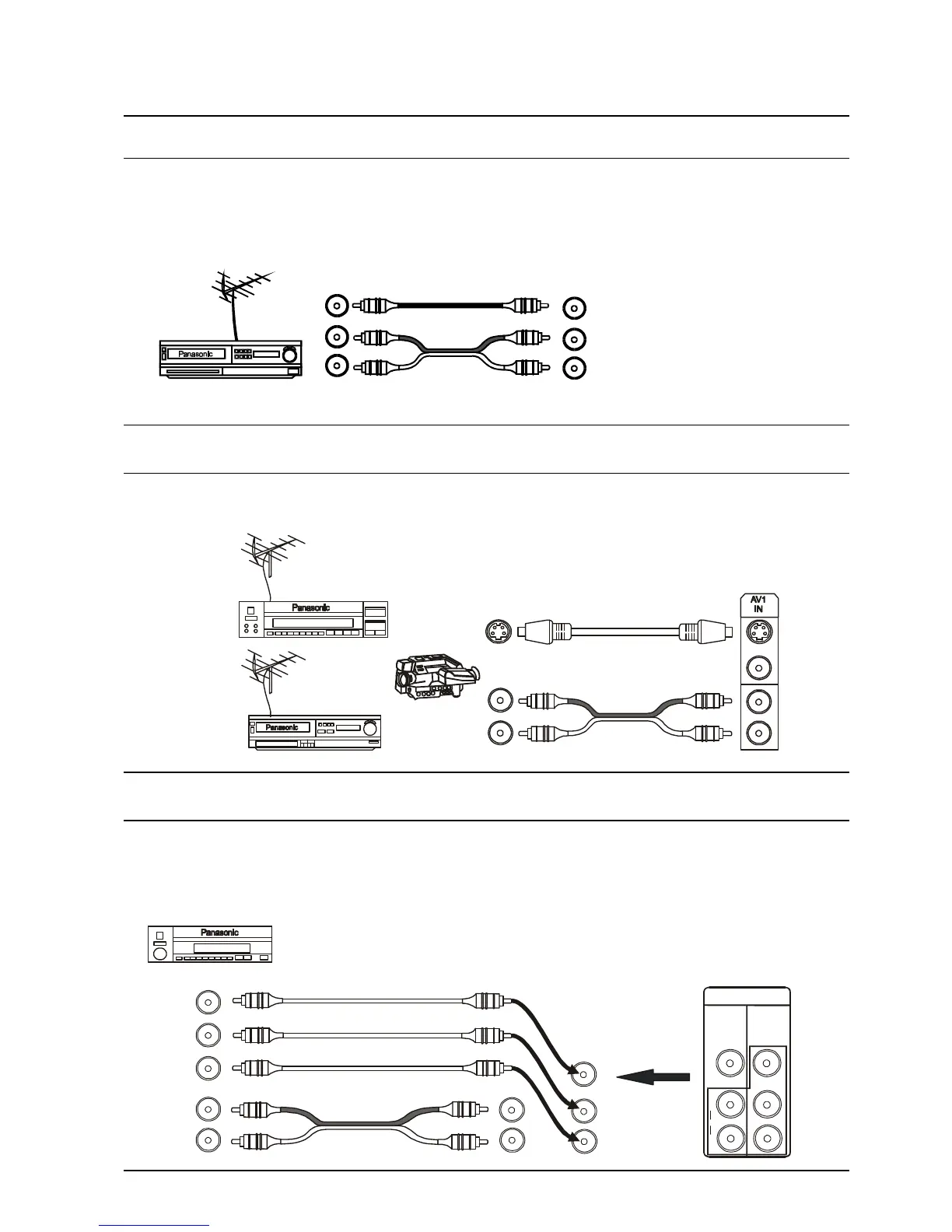 Panasonic

Panasonic

AV1
IN

Panasonic

Panasonic