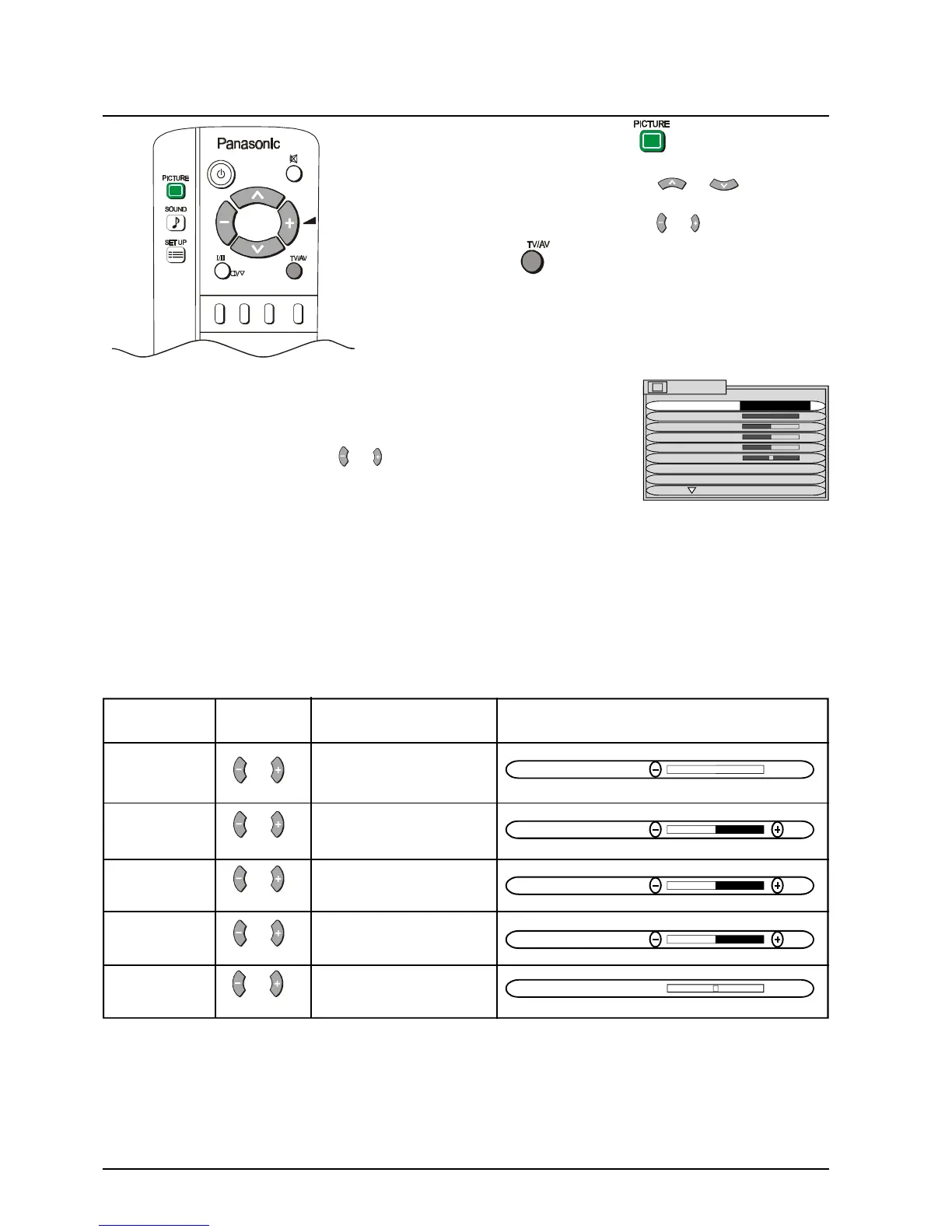 Panasonic

PICTURE

SOUND

SET UP

I/II

TV/AV

PICTURE

TV/AV