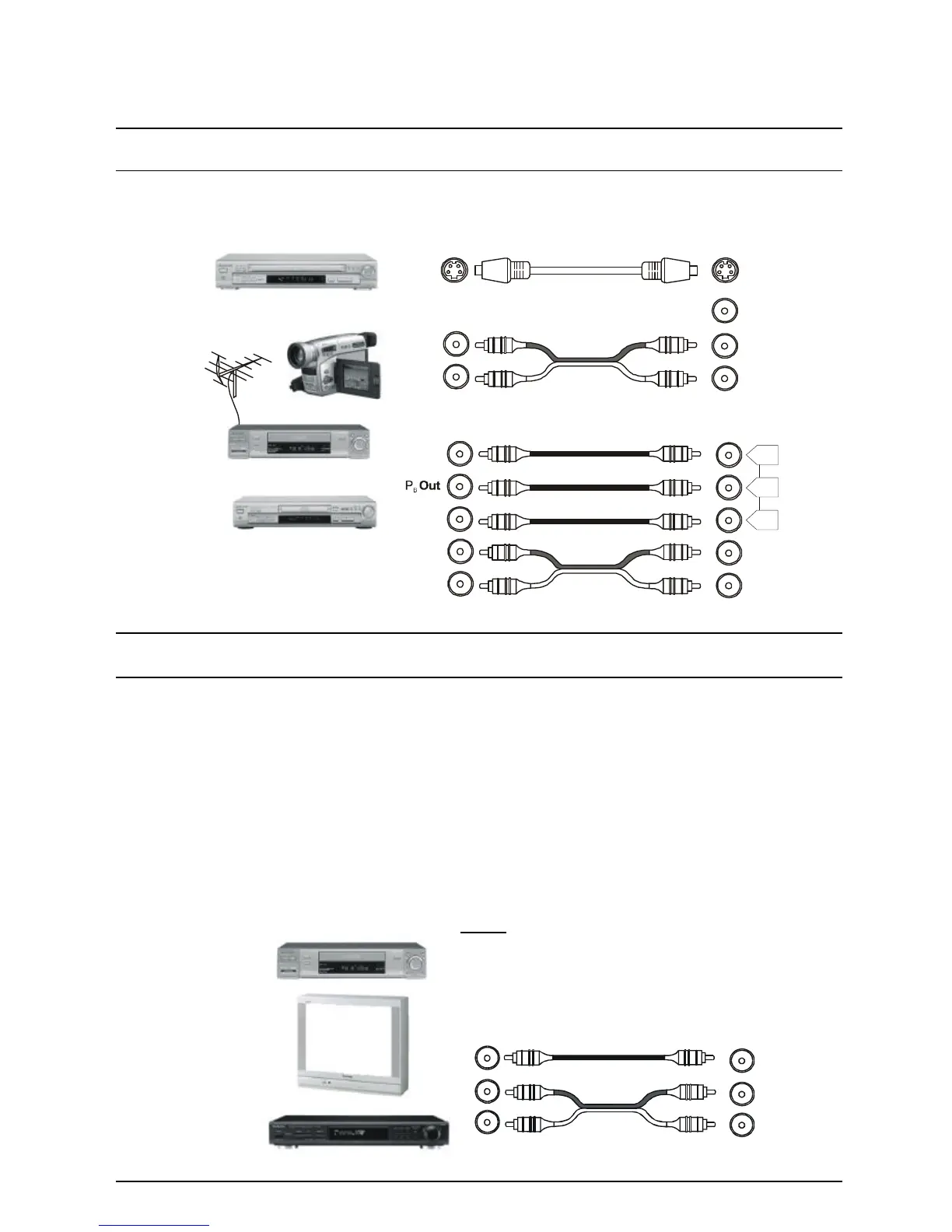 $P_B$ Out