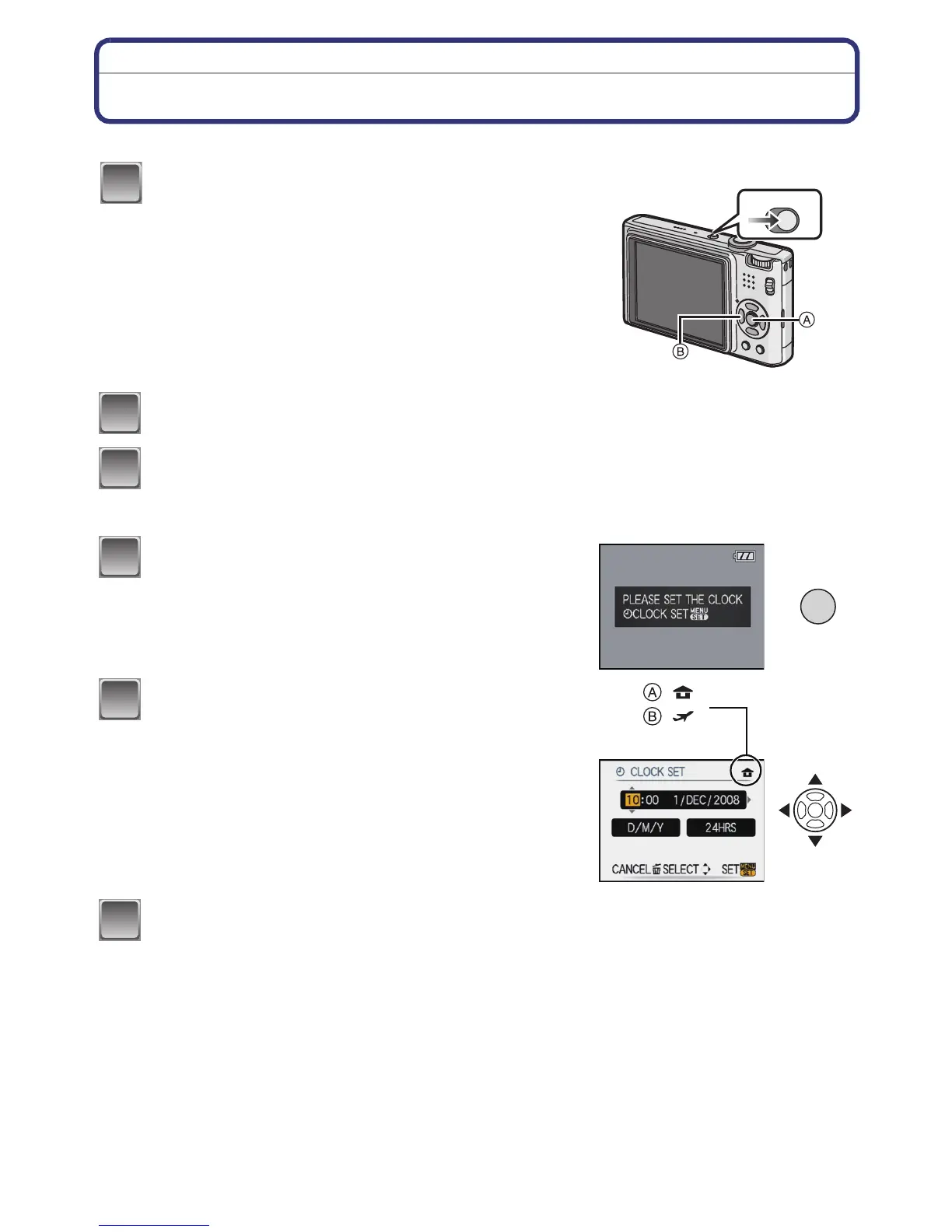 Ⓐ

Ⓑ

PLEASE SET THE CLOCK
CLOCK SET MENU SET

Ⓐ

Ⓑ

CLOCK SET

10:00 1/DEC/2008

D/M/Y

24HRS

CANCEL SELECT SET MENU SET