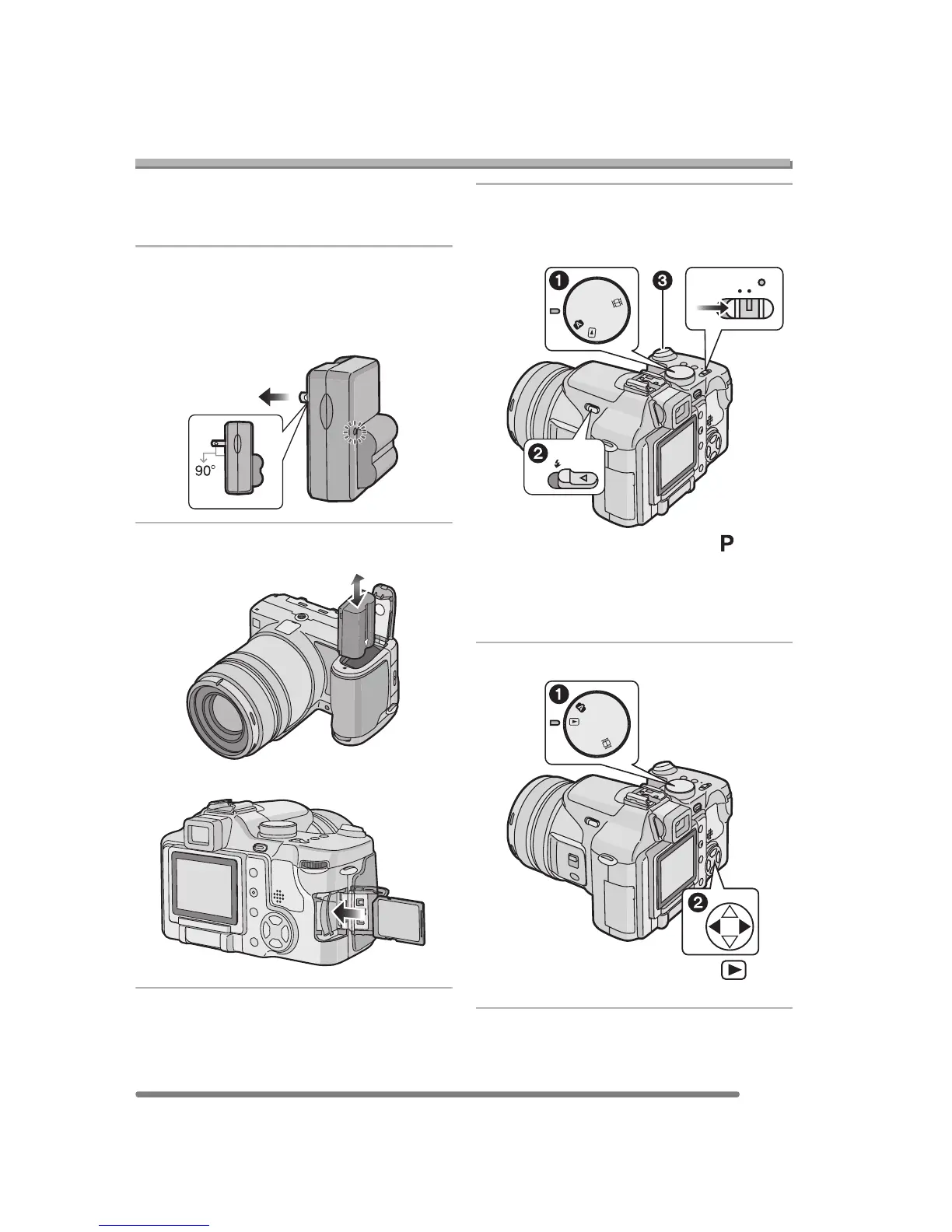 90°

1

3

2

P

1

2