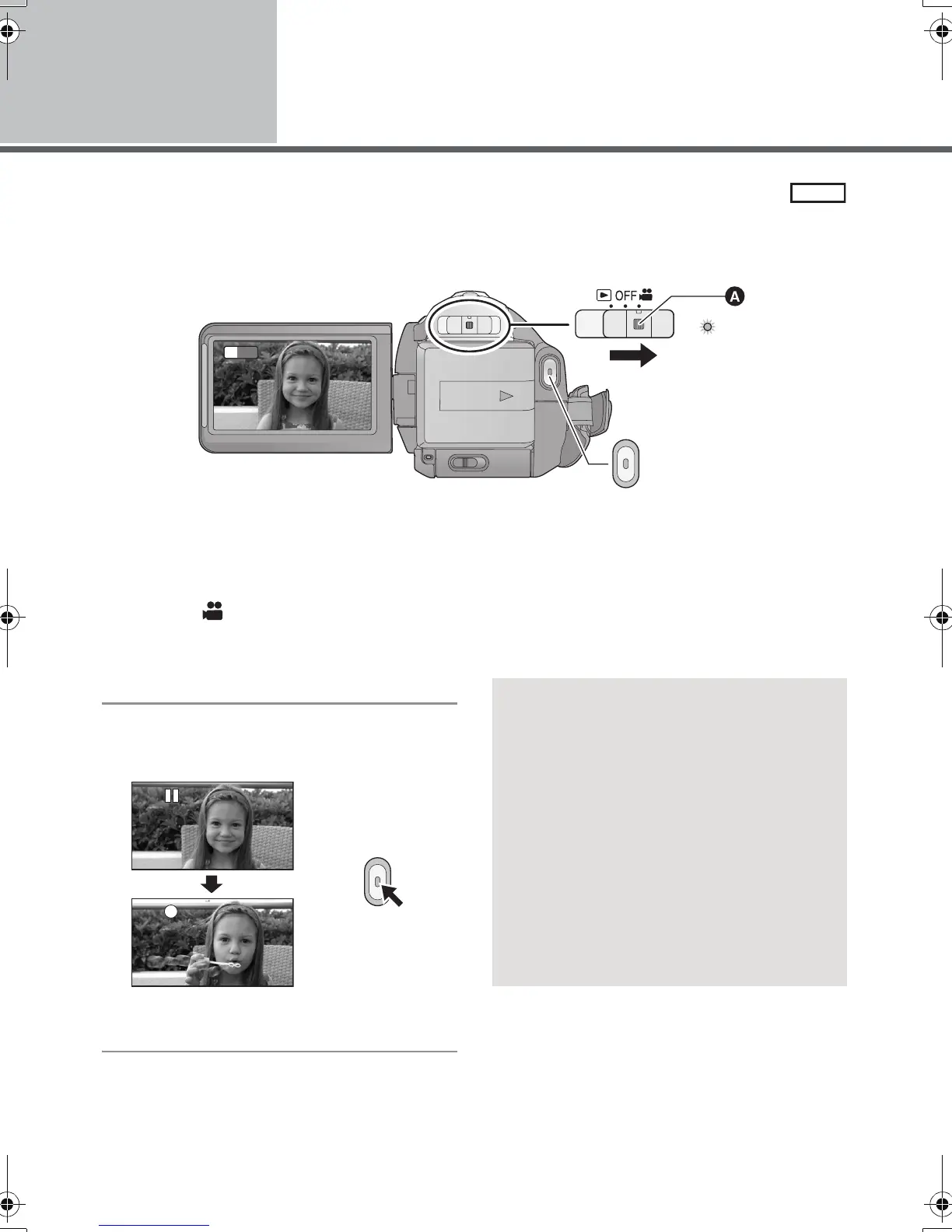 OFF

A