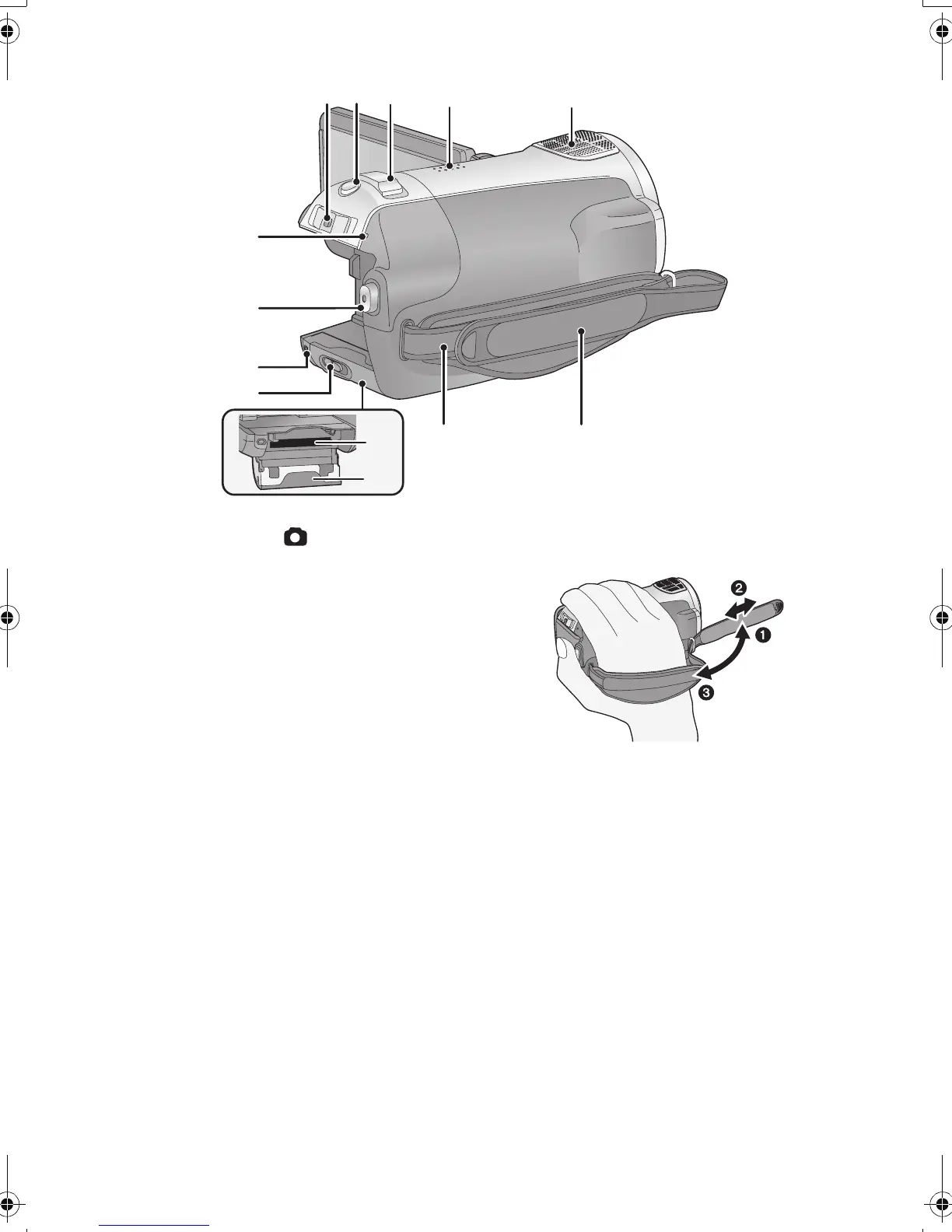 ❷
❶
❸