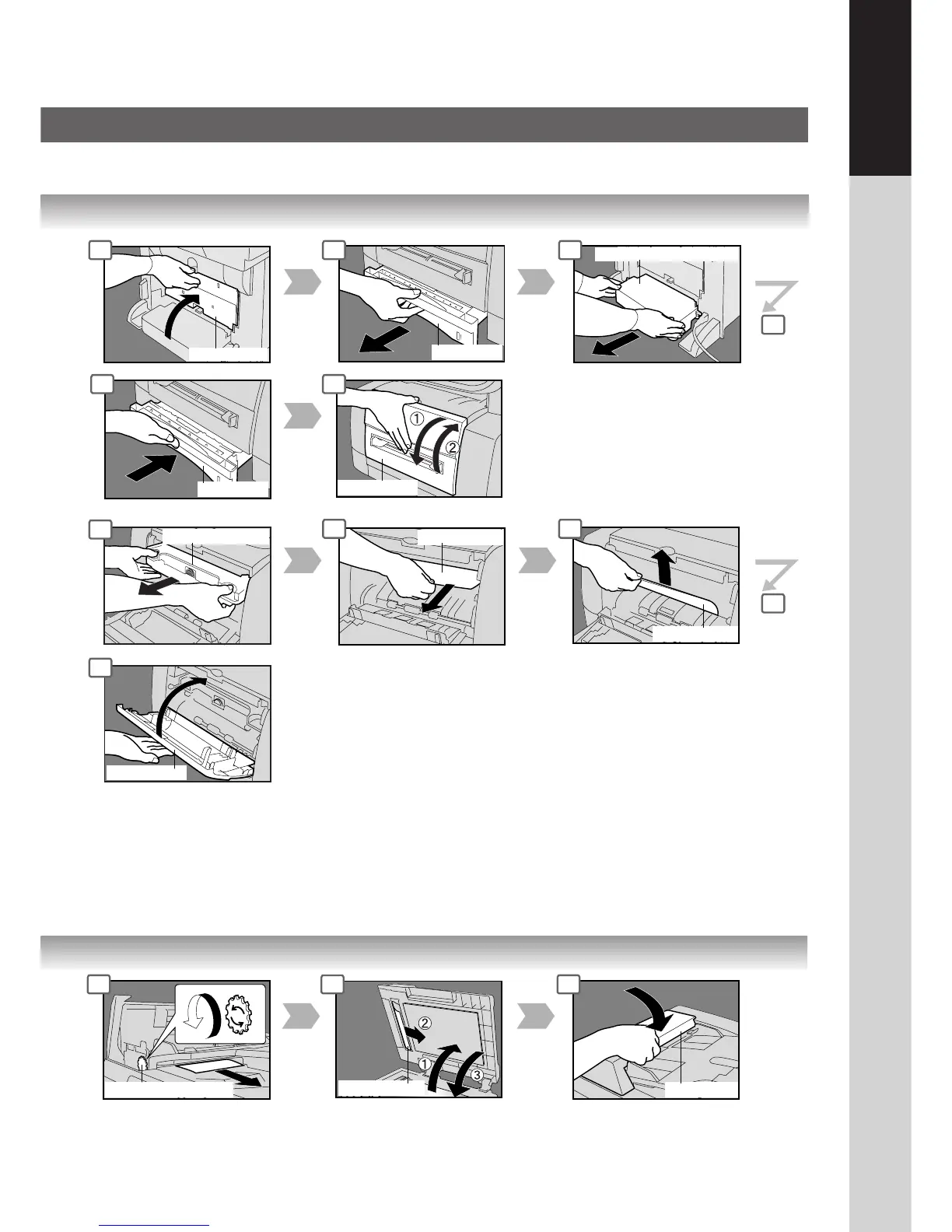 ①
②

①
②
③