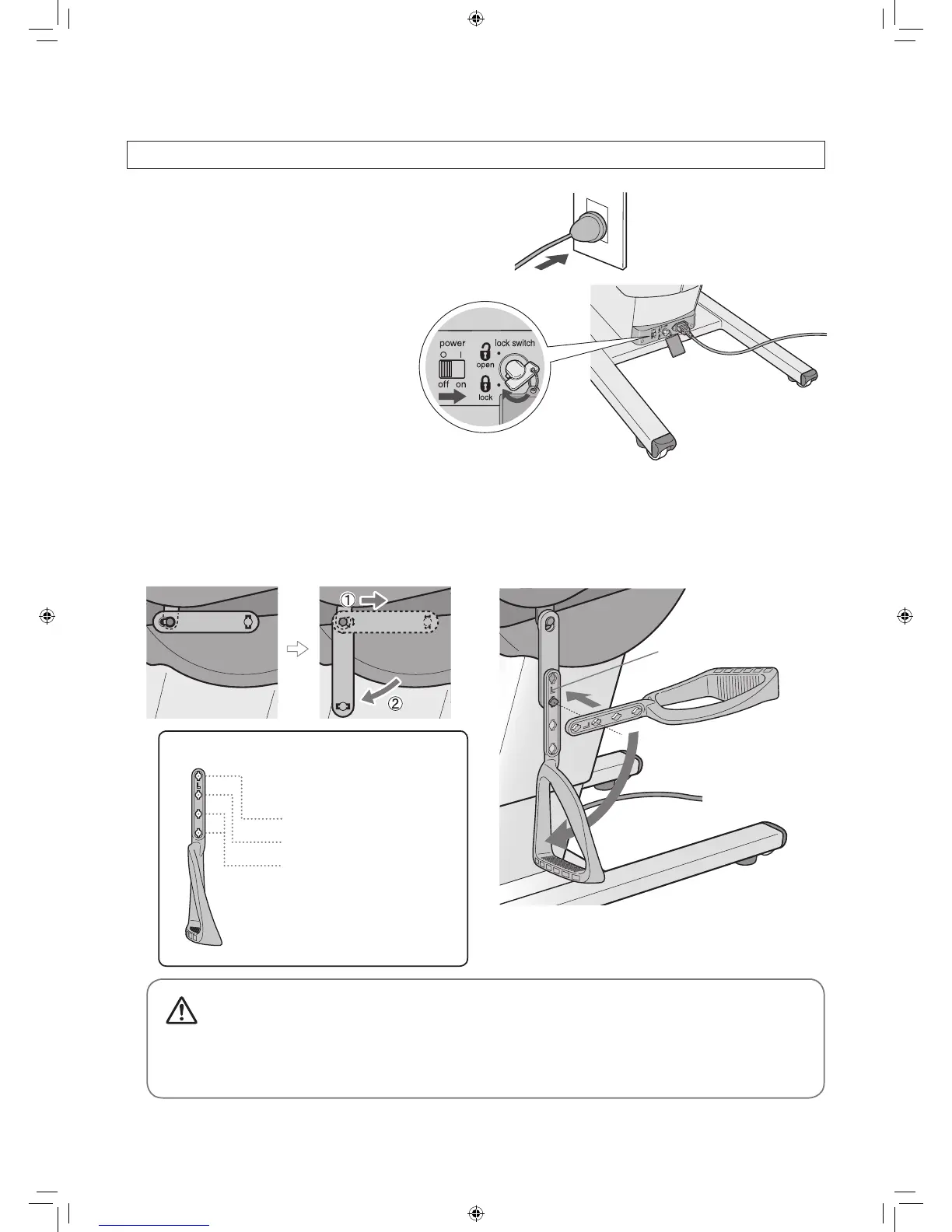 power
lock switch
open
off on
lock
①
②
L
L