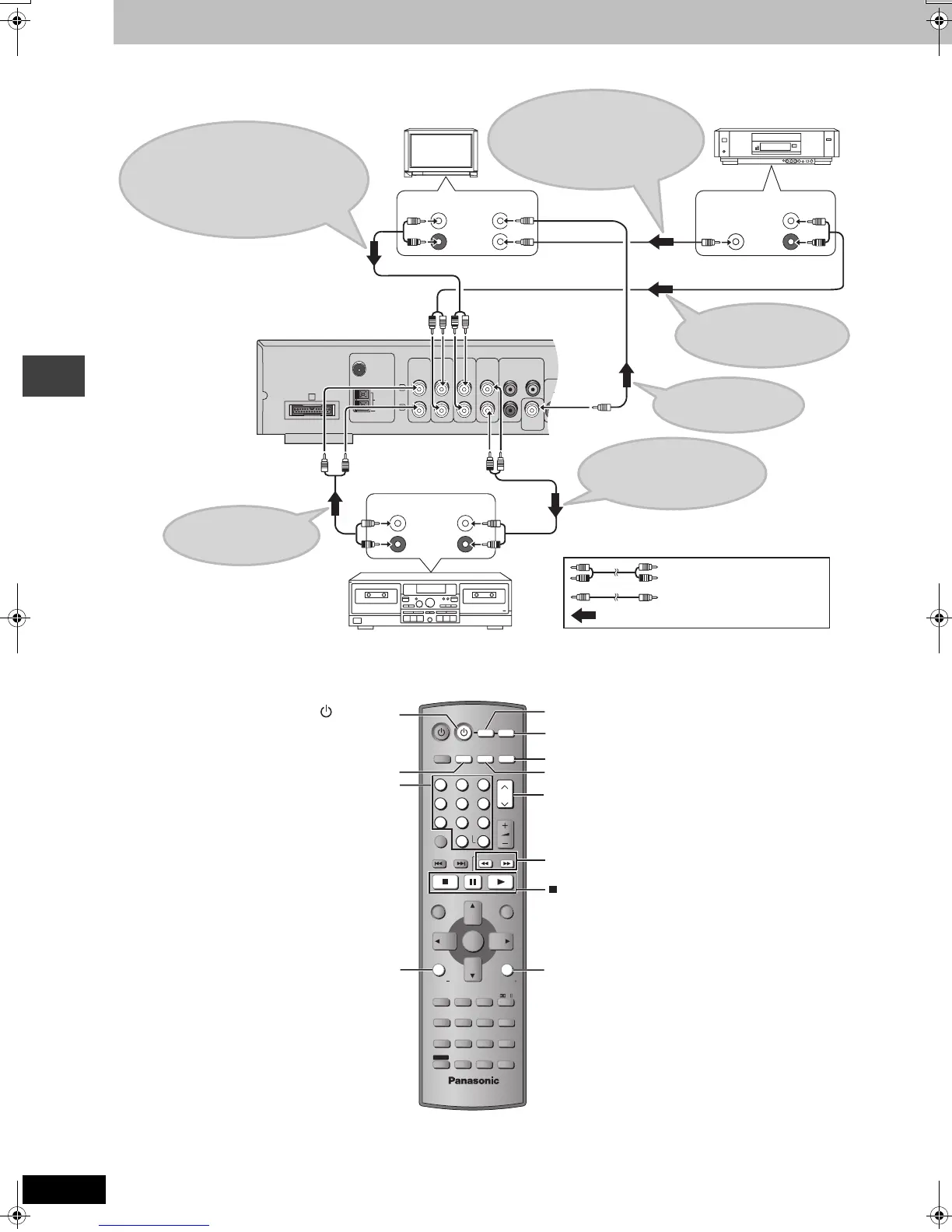 Panasonic