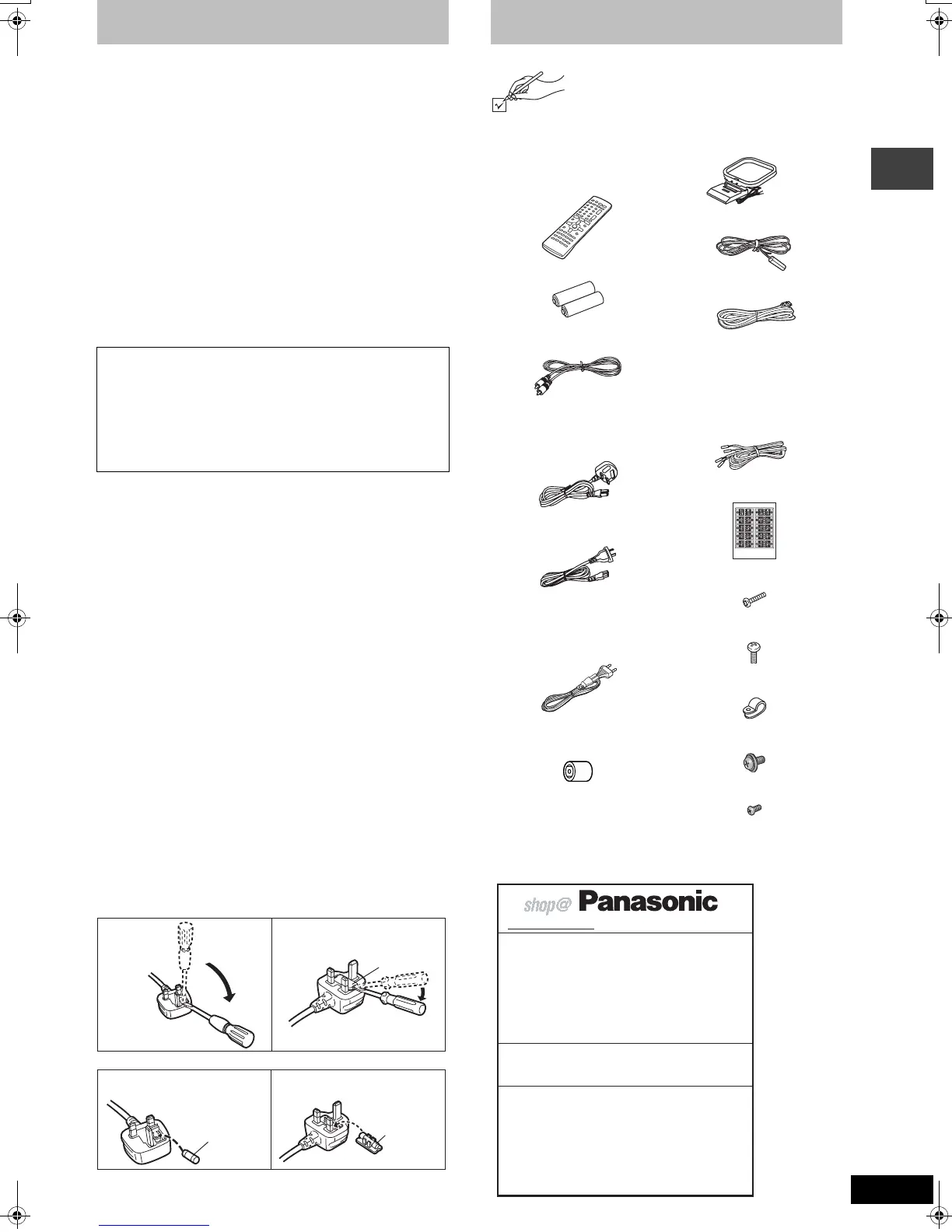 shop@ Panasonic