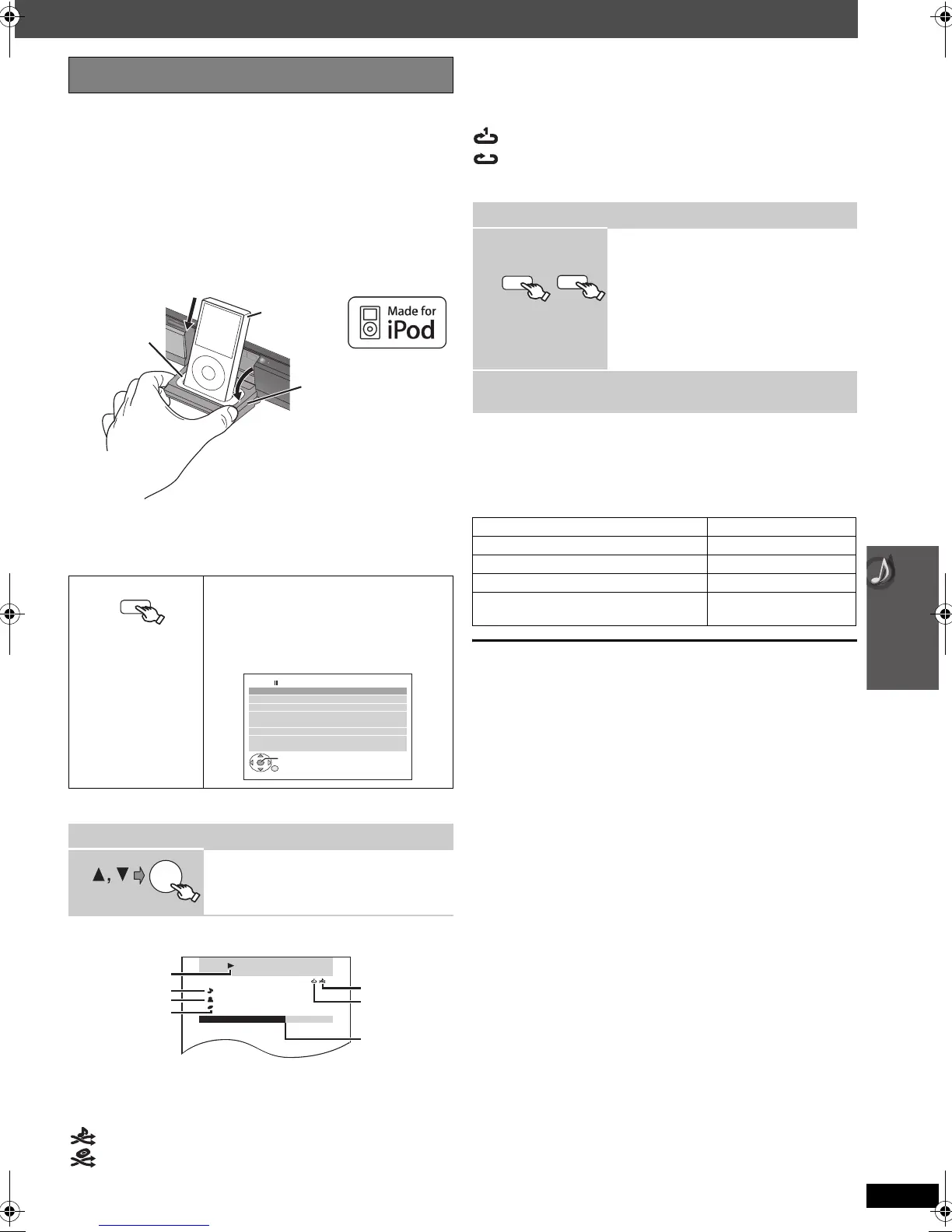 Made for iPod