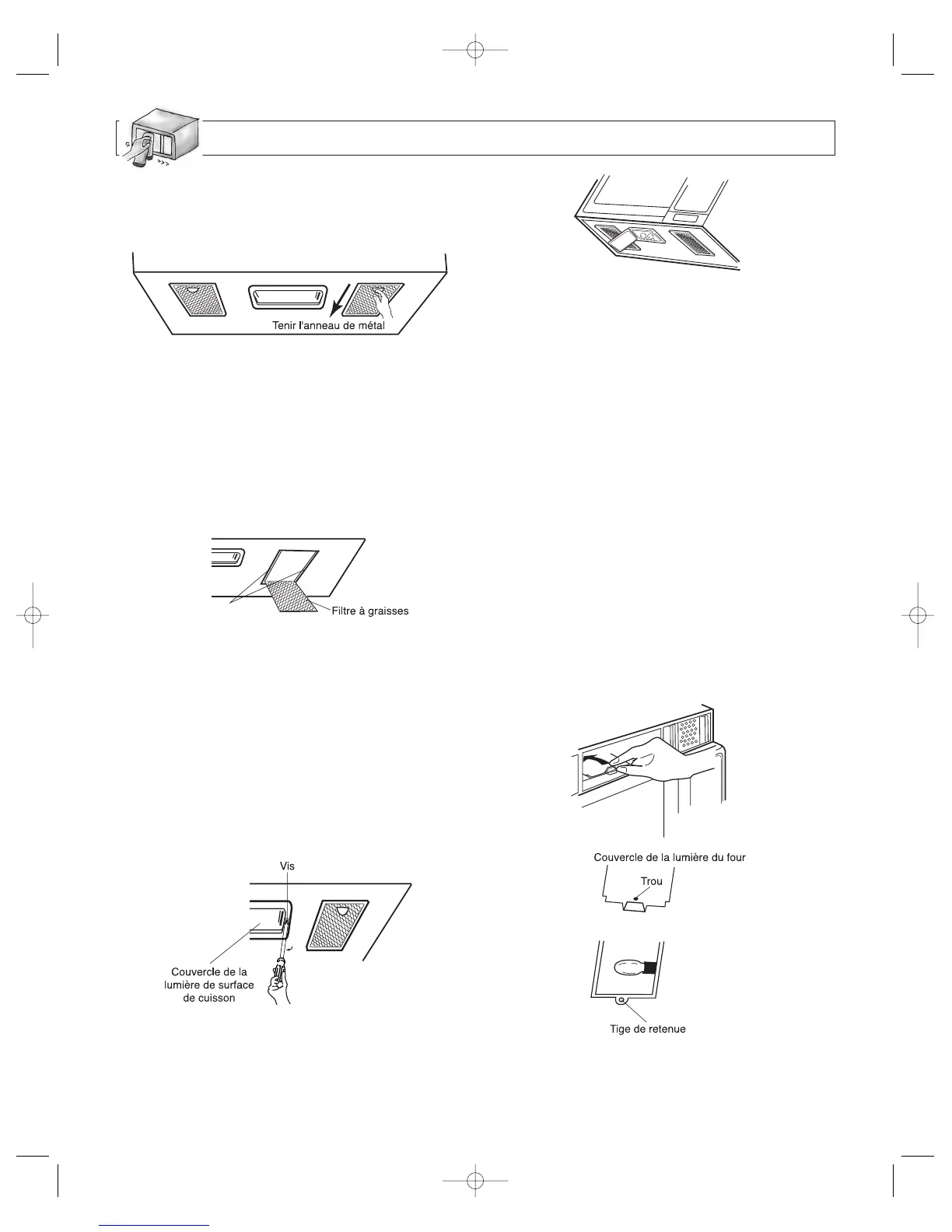 Tenir l'anneau de métal

Filtre à graisses

Vis

Couvercle de la lumière de surface de cuisson

Couvercle de la lumière du four

Trou

Tige de retenue