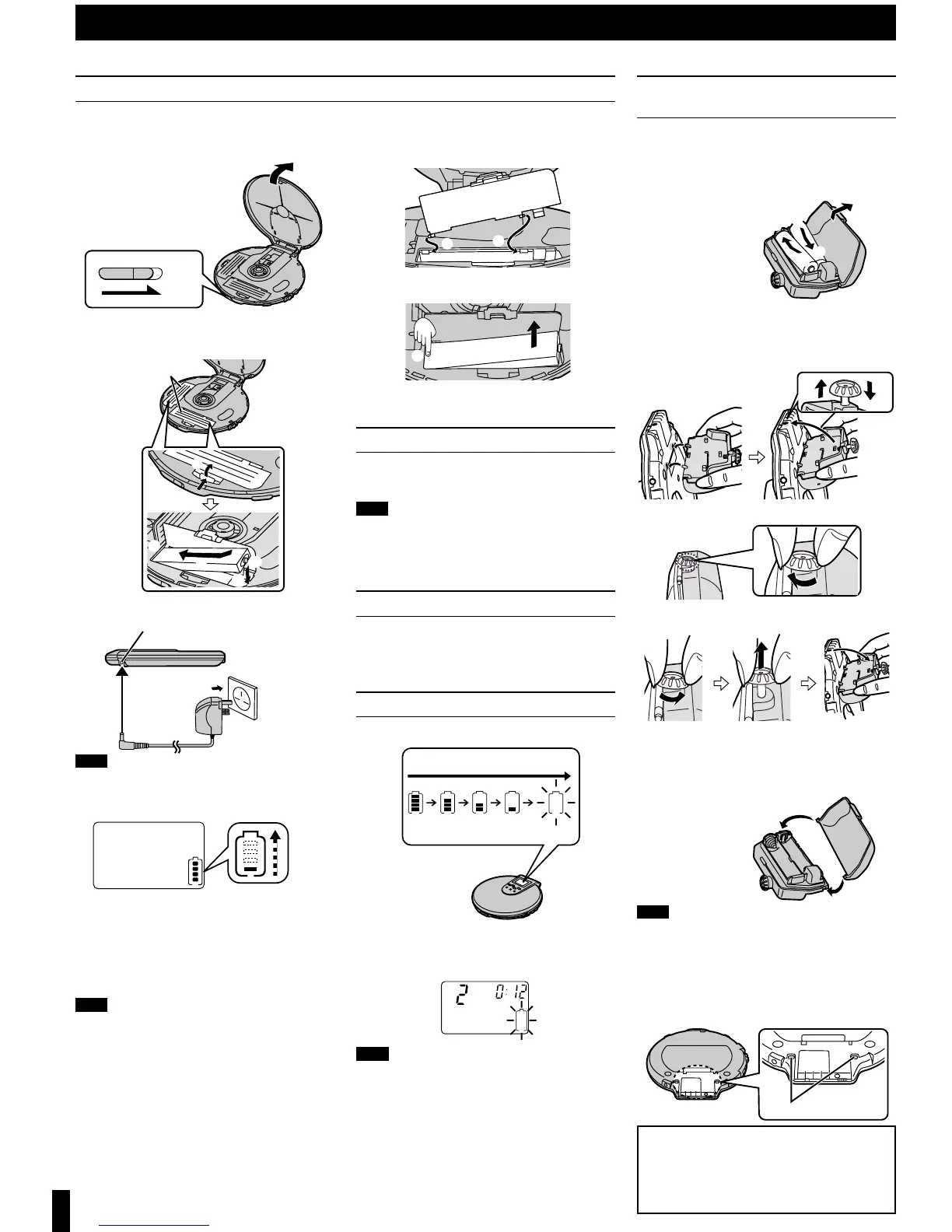 2
0:12