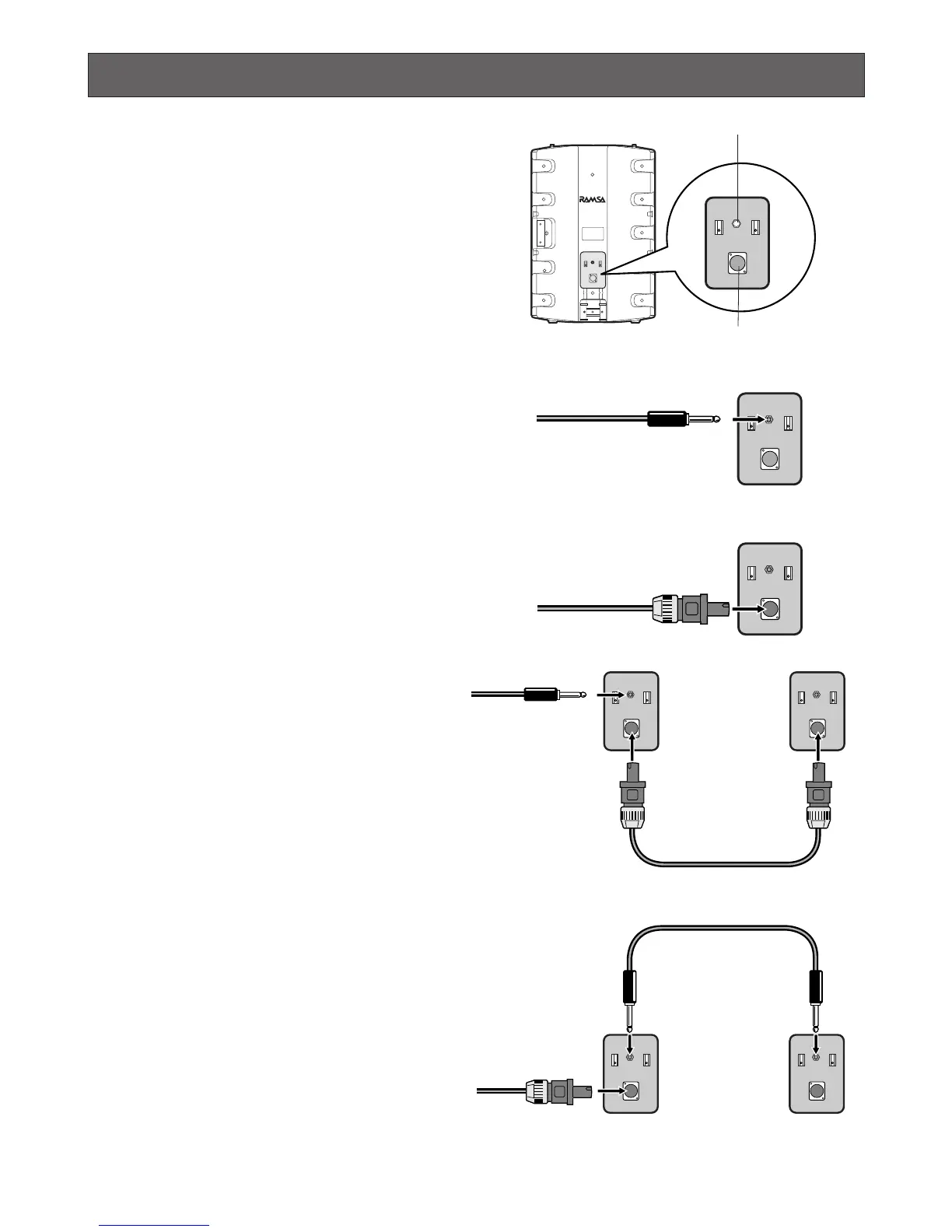 RAMSA