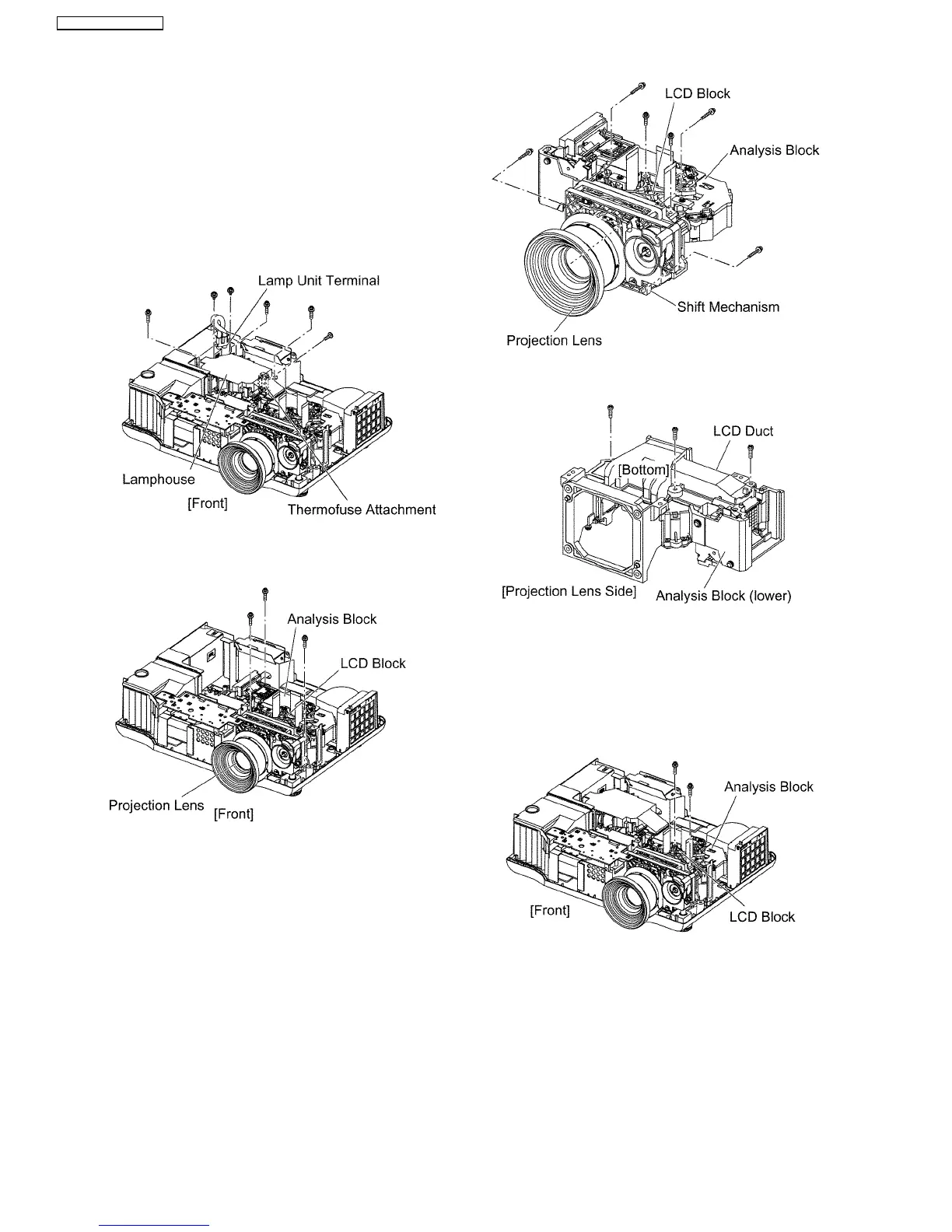 Lamp Unit Terminal

Lamphouse

[Front]

Thermofuse Attachment

Analysis Block

LCD Block

Projection Lens

[Front]

LCD Block

Analysis Block

Shift Mechanism

Projection Lens

LCD Duct

[Bottom]

[Projection Lens Side]

Analysis Block (lower)

Analysis Block

[Front]

LCD Block