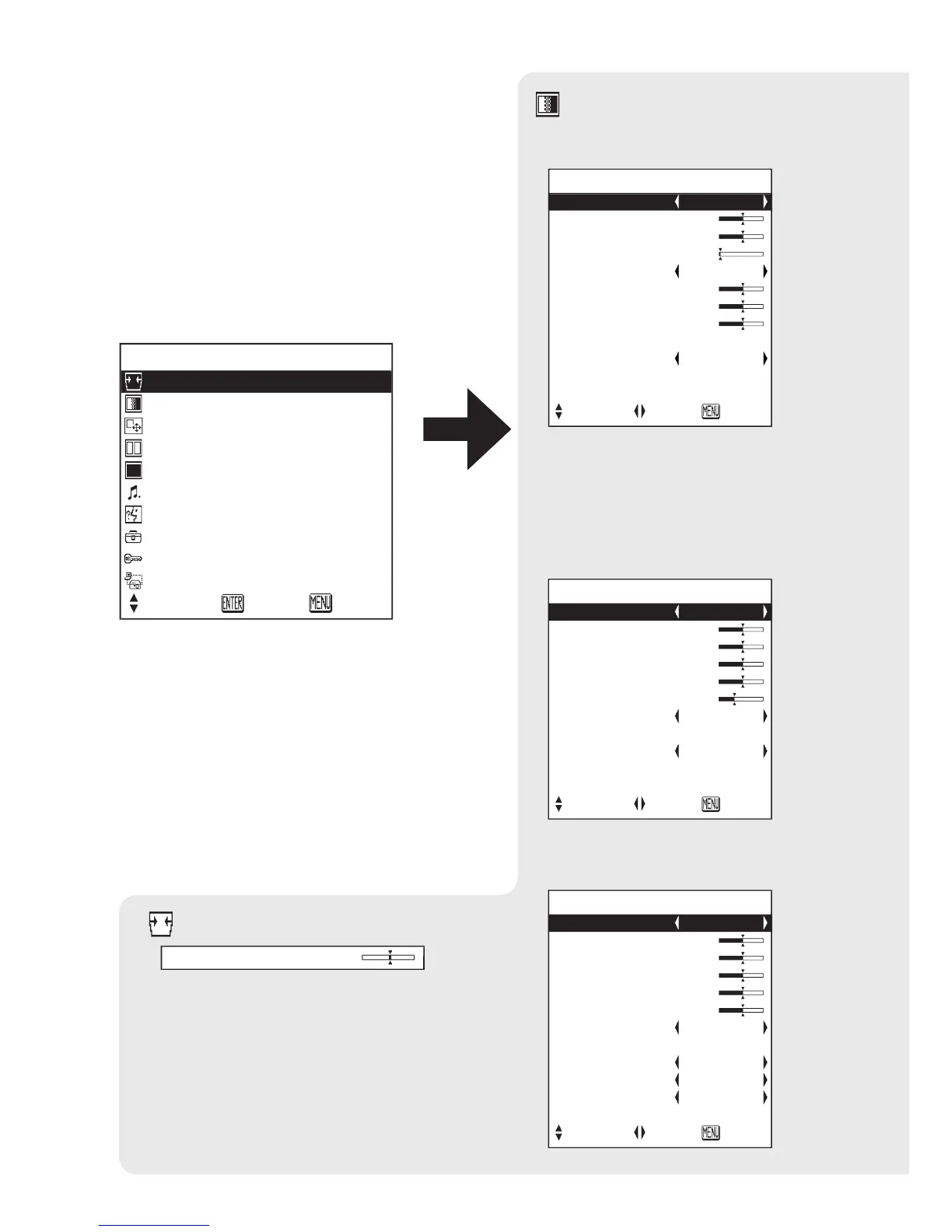 ENTER

MENU

MENU

MENU

MENU