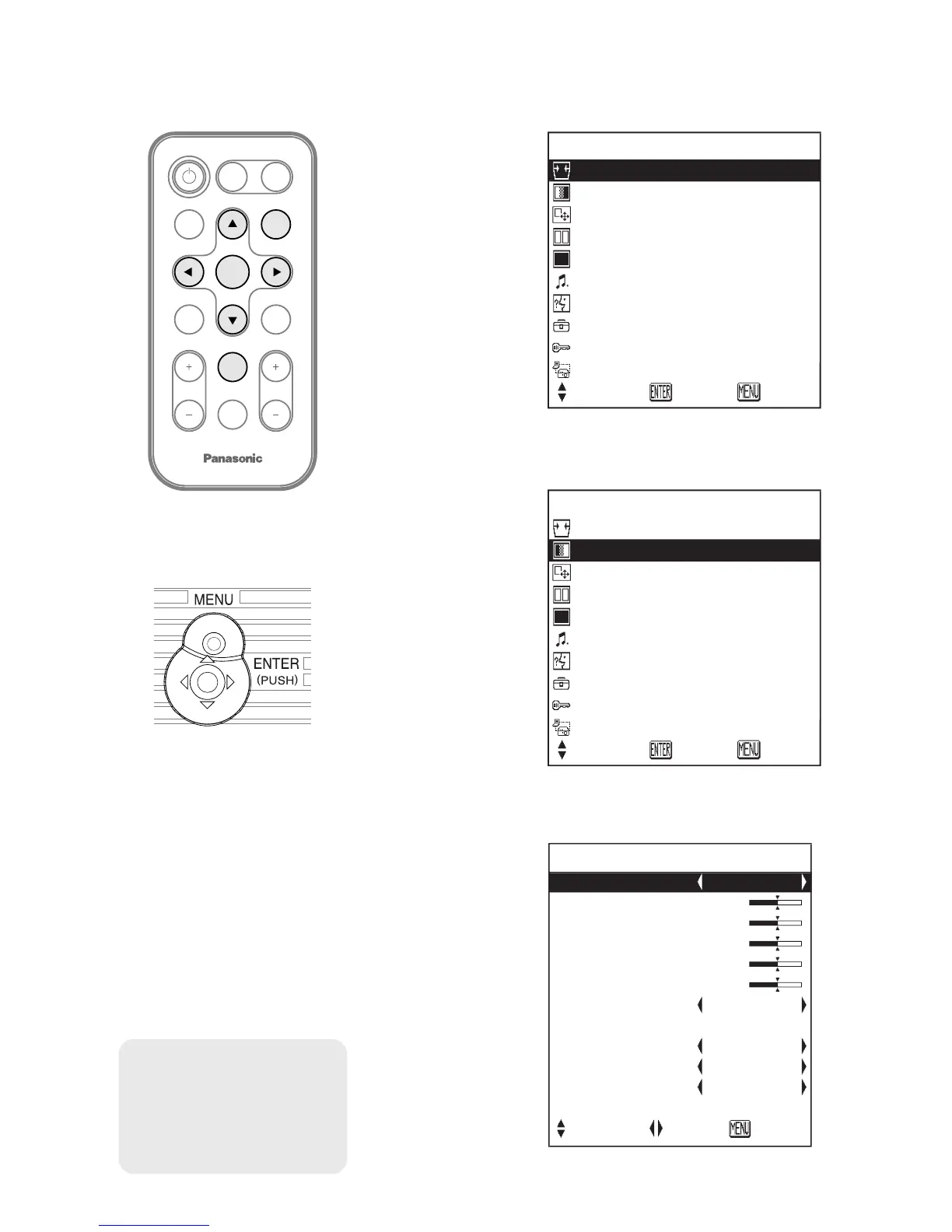 Panasonic

MENU

ENTER
(PUSH)

ENTER MENU

ENTER MENU

MENU