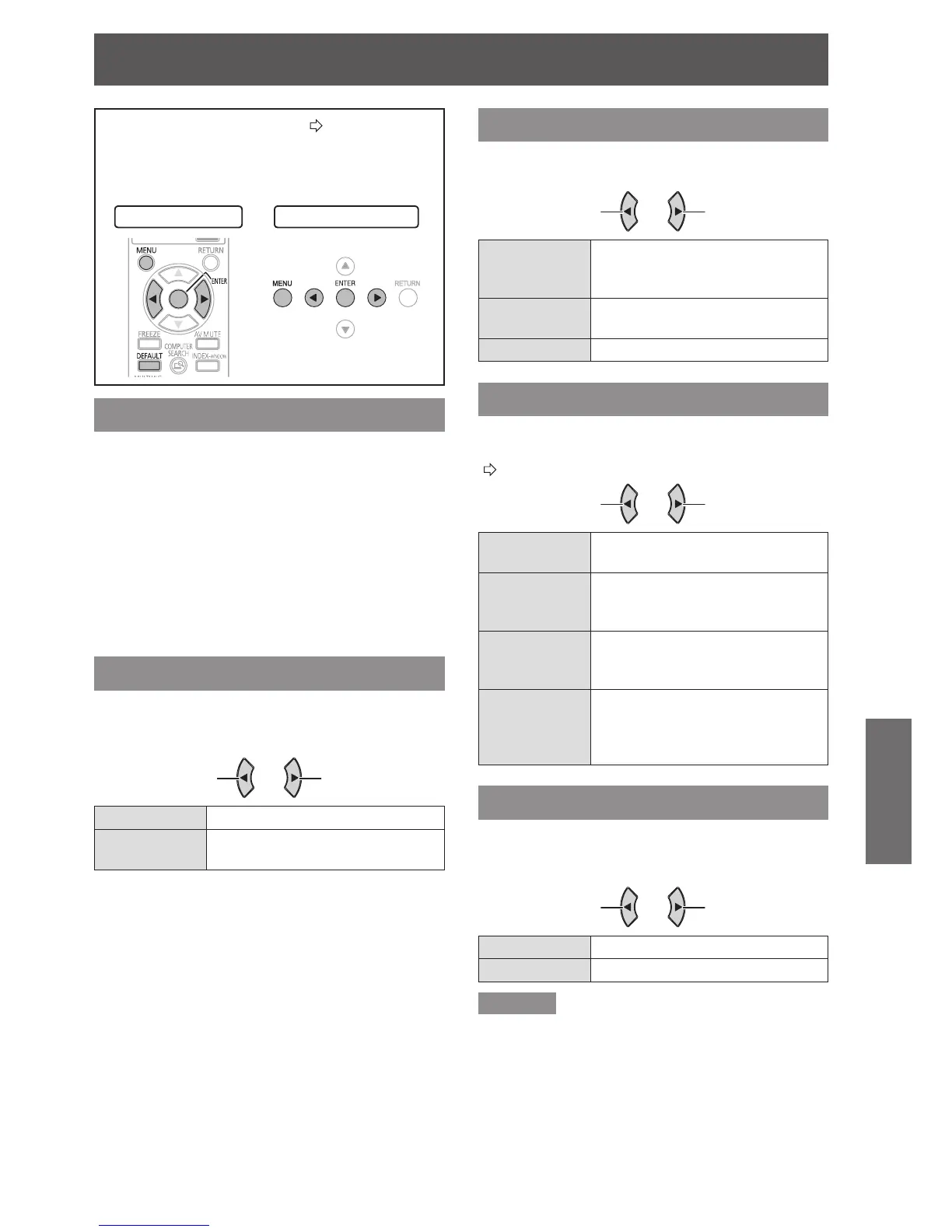 MENU

RETURN

ENTER

FREEZE

AV MUTE

DEFAULT

COMPUTER SEARCH

INDEX-WINDOW

MENU

ENTER

RETURN