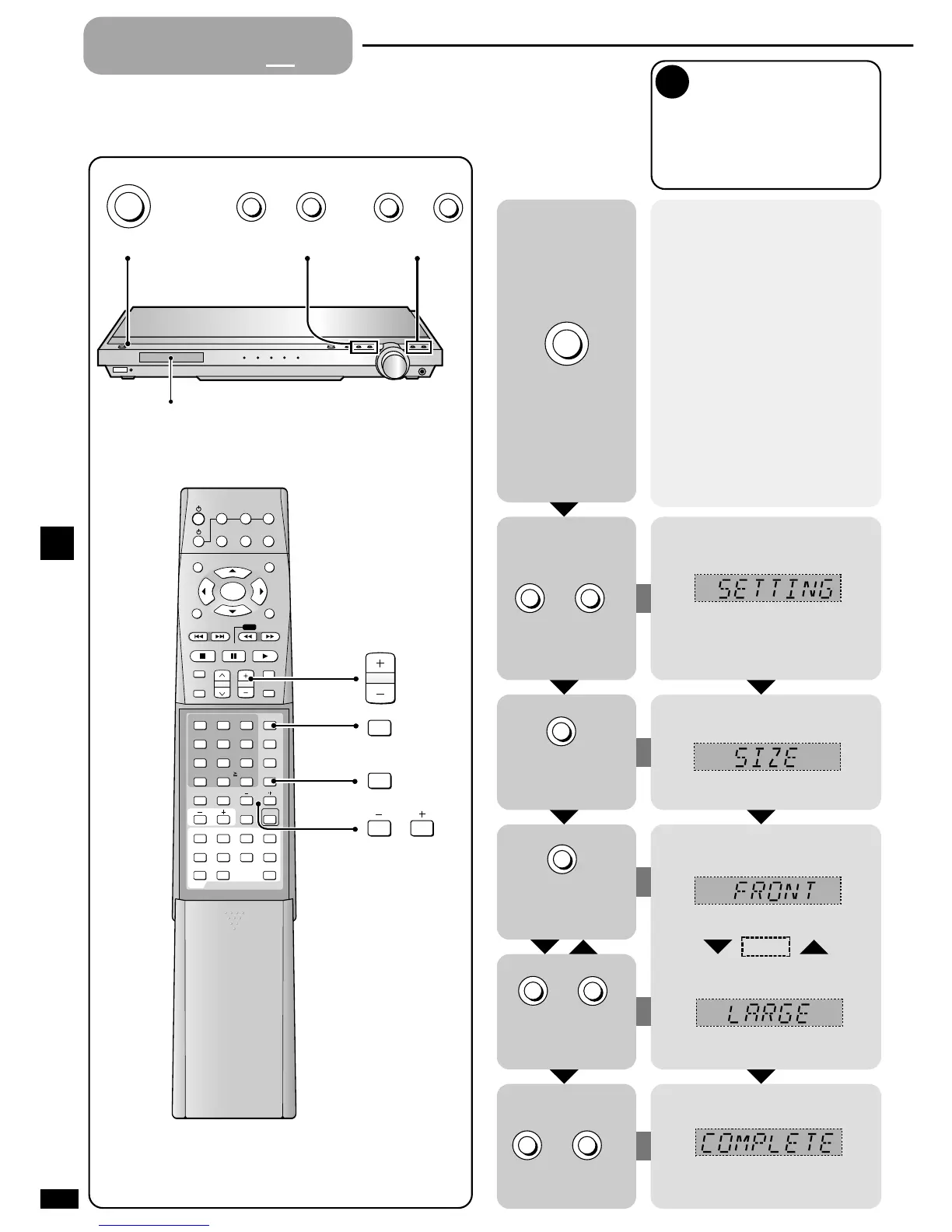 SETTING

SIZE

FRONT

LARGE

COMPLETE