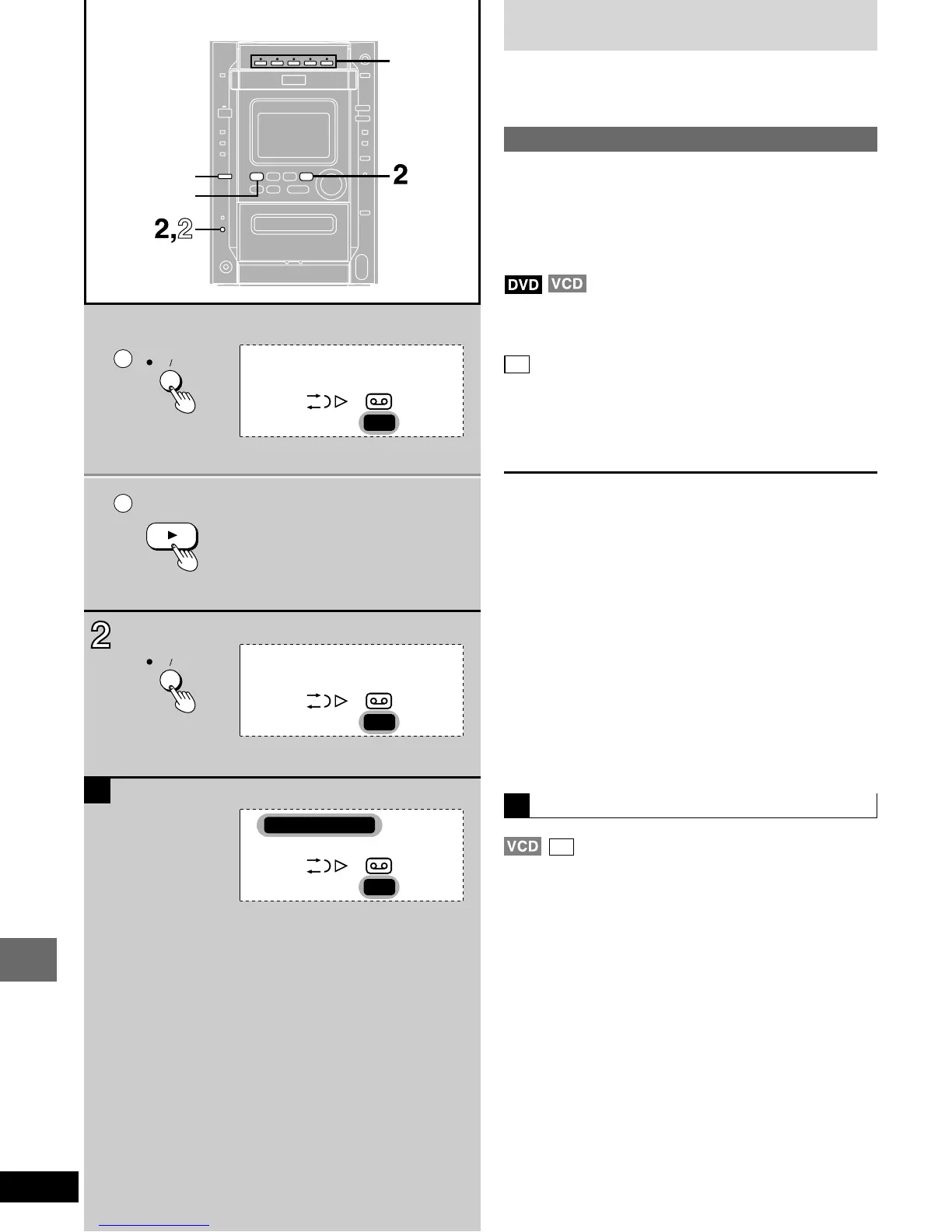 2

2,2

2

DVD VCD

VCD