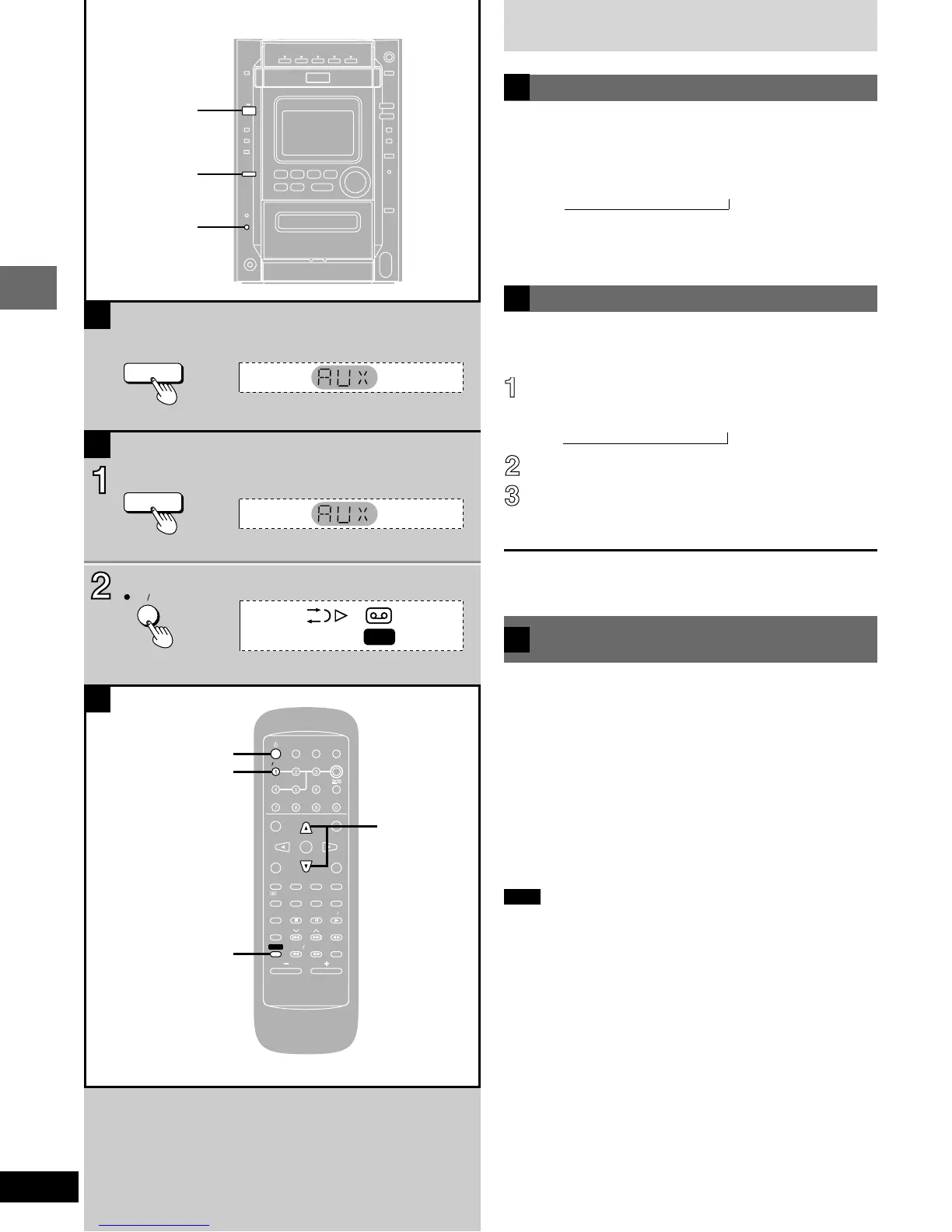 AUX

1

AUX

2

1
2
3