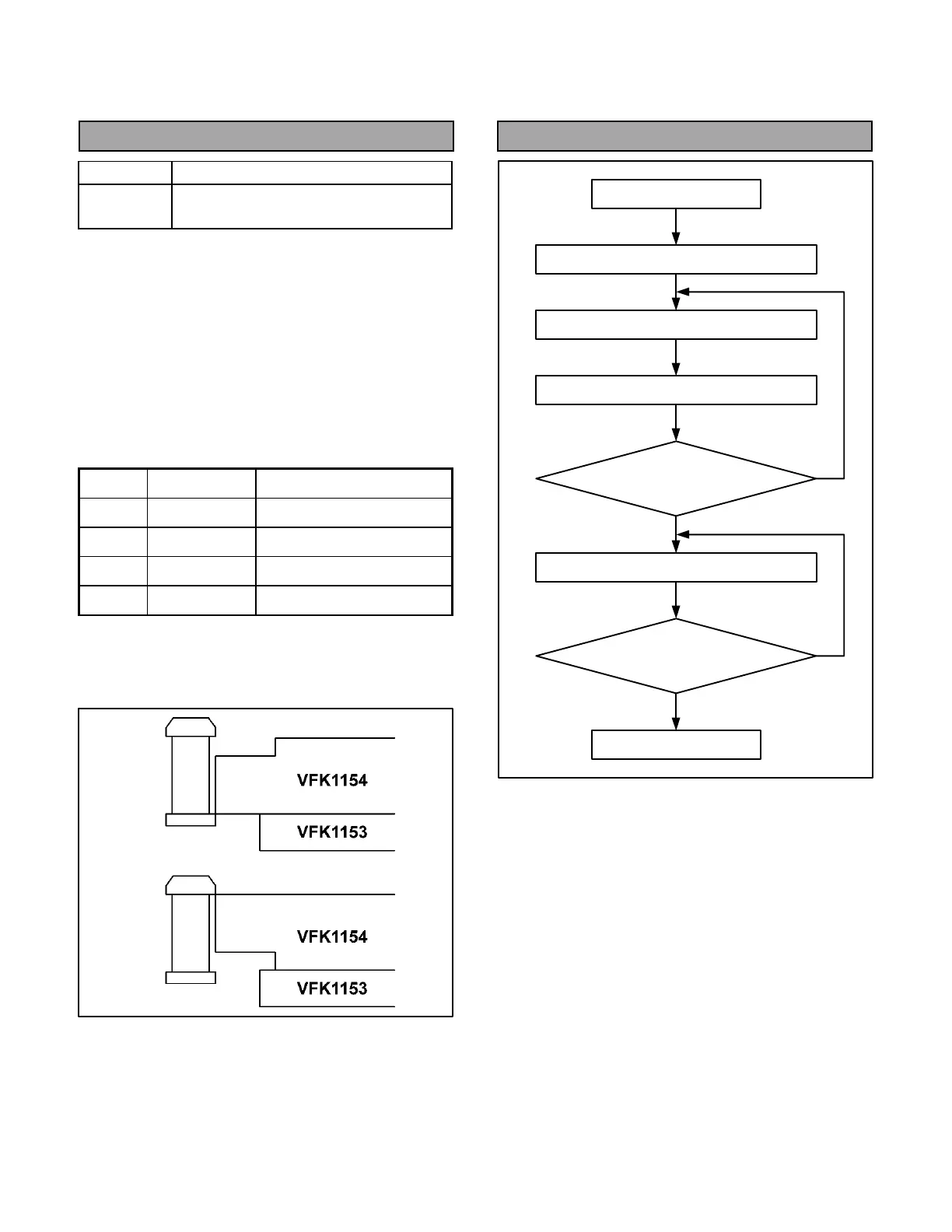 VFK1154

VFK1153

VFK1154

VFK1153