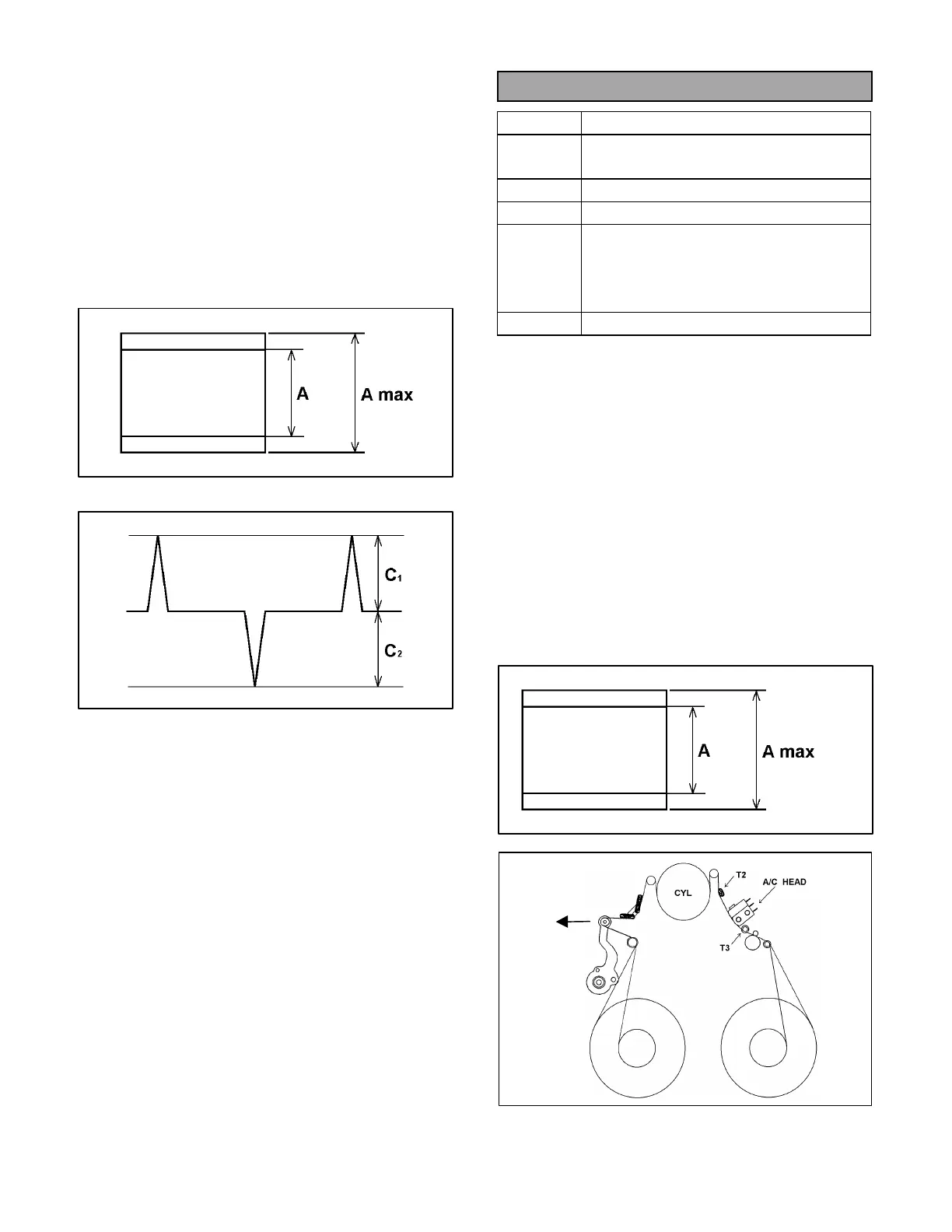 A

A max

$C_1$

$C_2$

A

A max

CYL

T2

A/C HEAD

T3