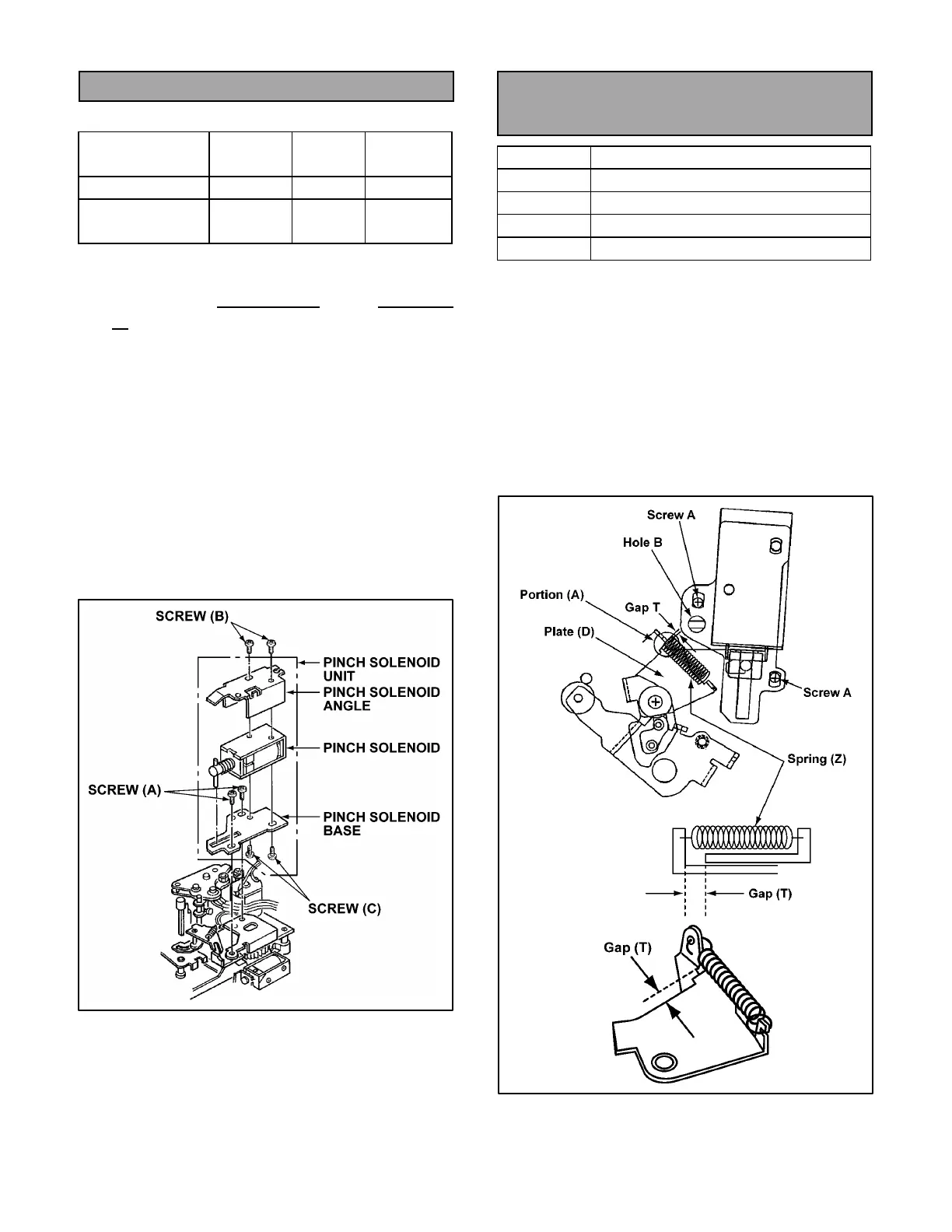 SCREW (B)
PINCH SOLENOID UNIT
PINCH SOLENOID ANGLE
PINCH SOLENOID
SCREW (A)
PINCH SOLENOID BASE
SCREW (C)

Screw A
Hole B
Portion (A)
Gap T
Plate (D)
Screw A
Spring (Z)
Gap (T)
Gap (T)