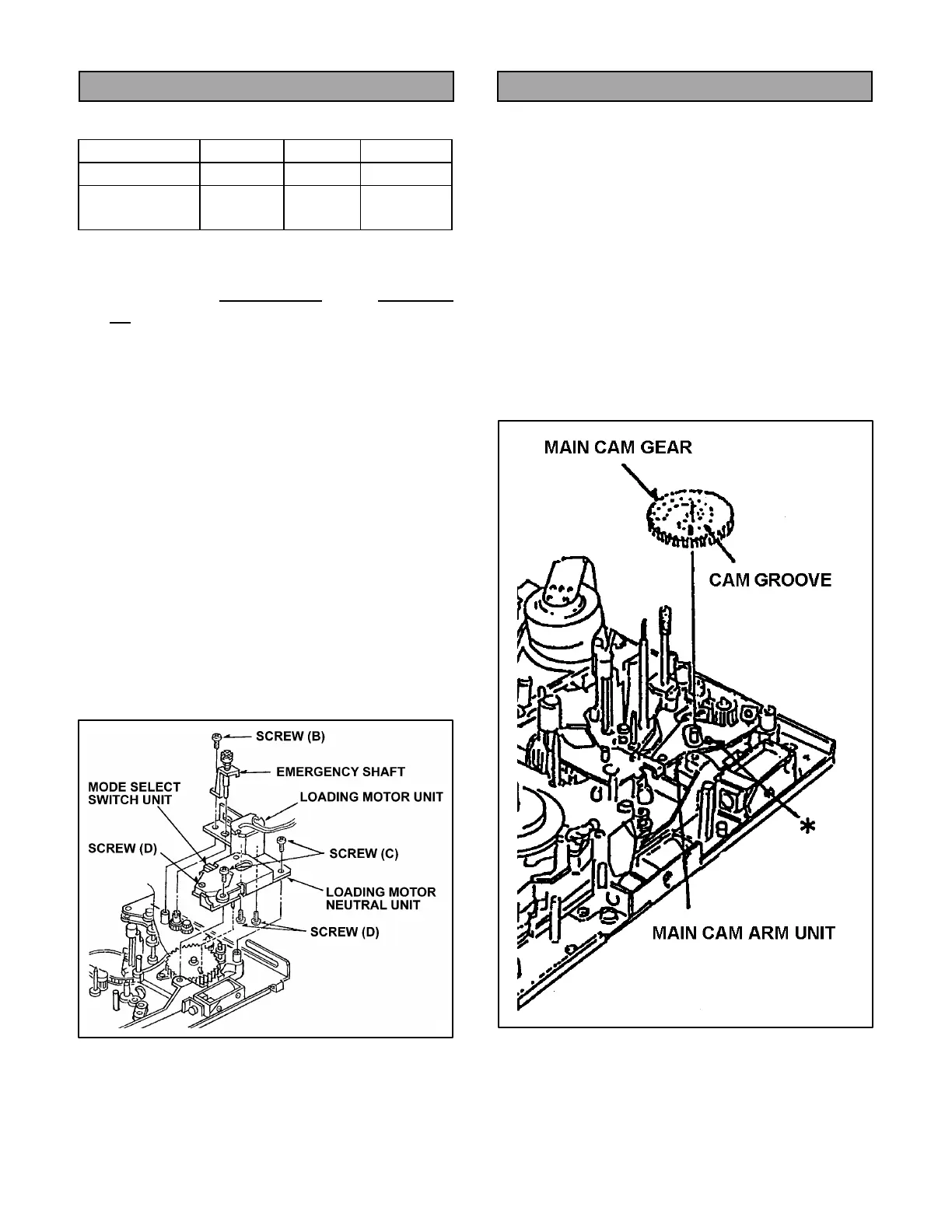 SCREW (B)
EMERGENCY SHAFT
MODE SELECT SWITCH UNIT
LOADING MOTOR UNIT
SCREW (D)
SCREW (C)
LOADING MOTOR NEUTRAL UNIT
SCREW (D)

MAIN CAM GEAR
CAM GROOVE
*
MAIN CAM ARM UNIT