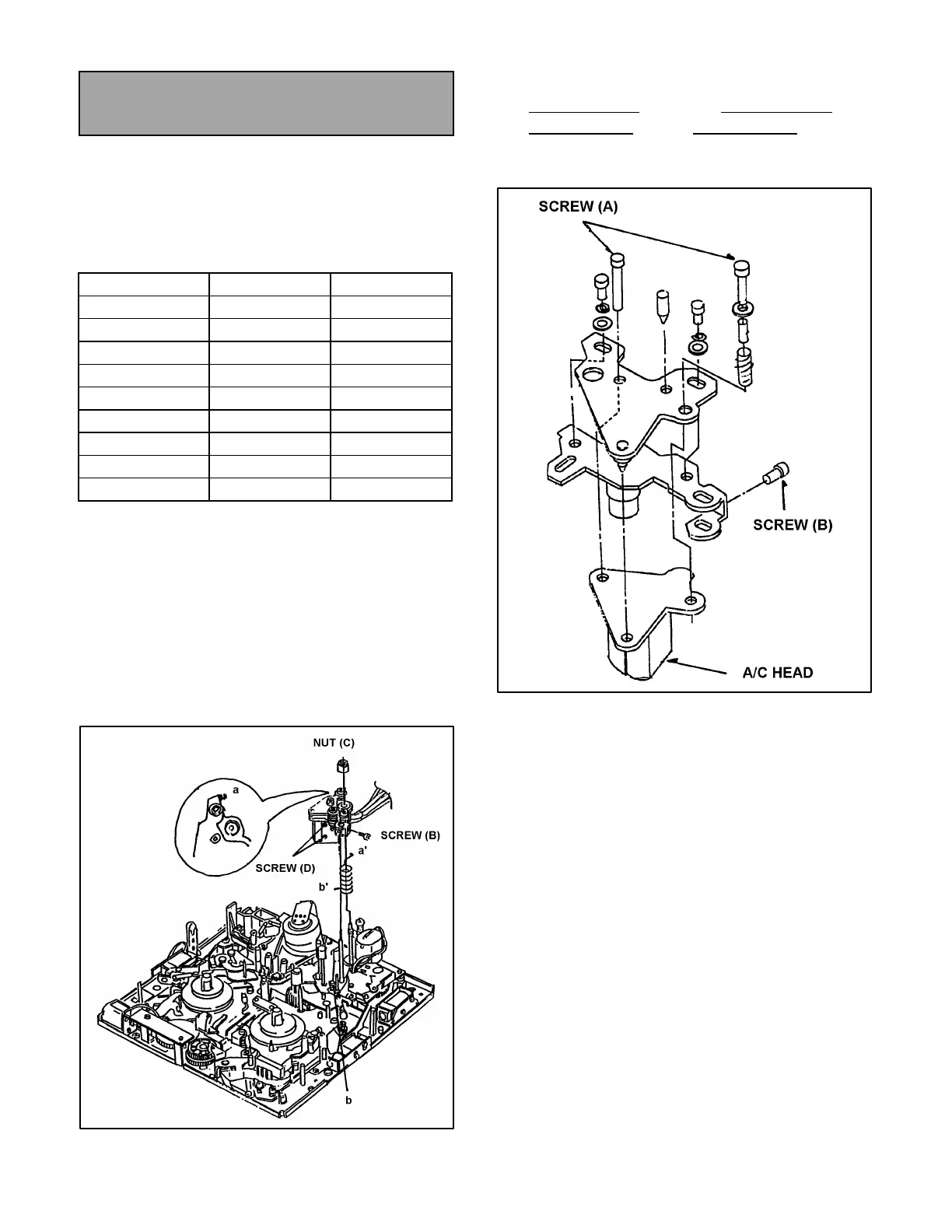 SCREW (A)

SCREW (B)

A/C HEAD

NUT (C)

a

SCREW (B)

a'

SCREW (D)

b'

b