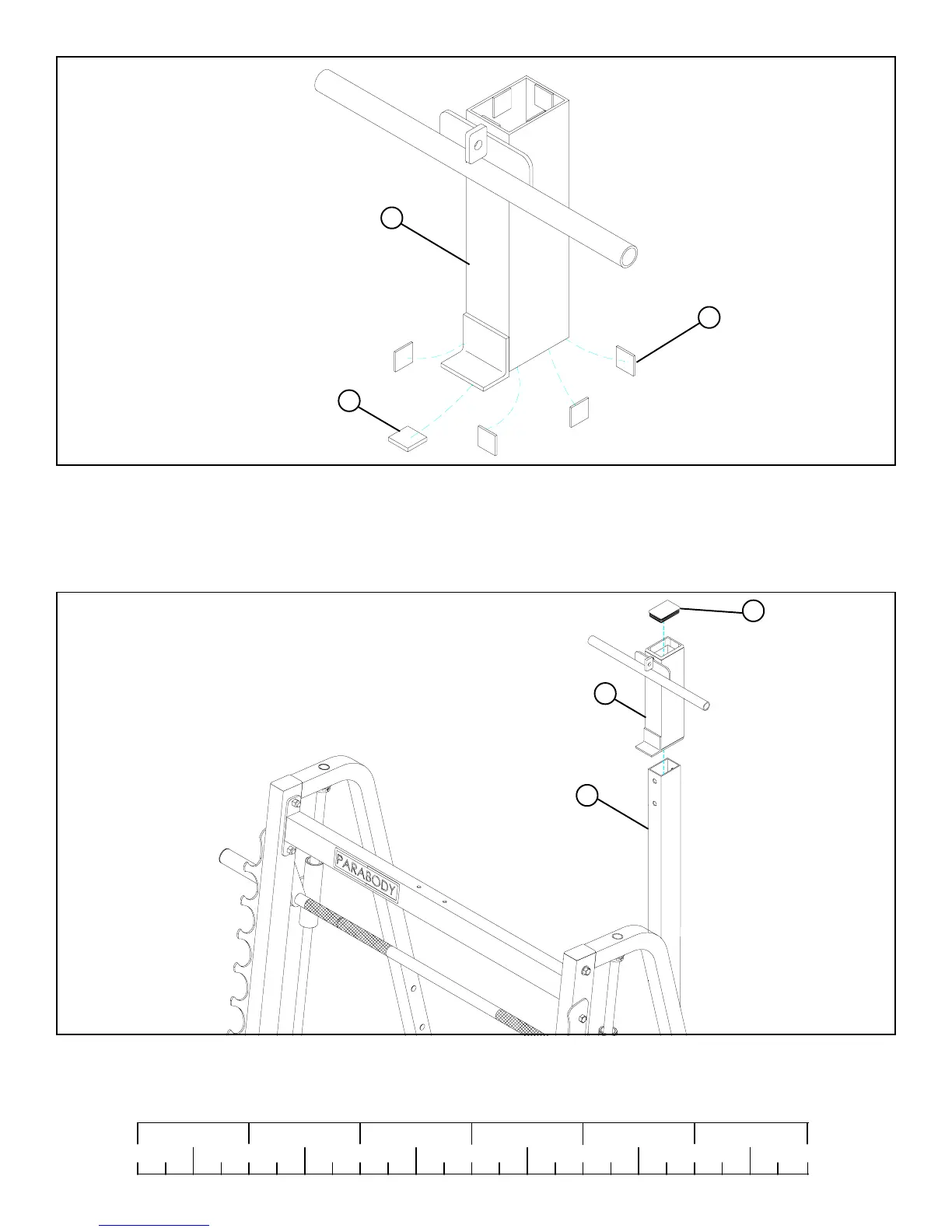 PARABODY