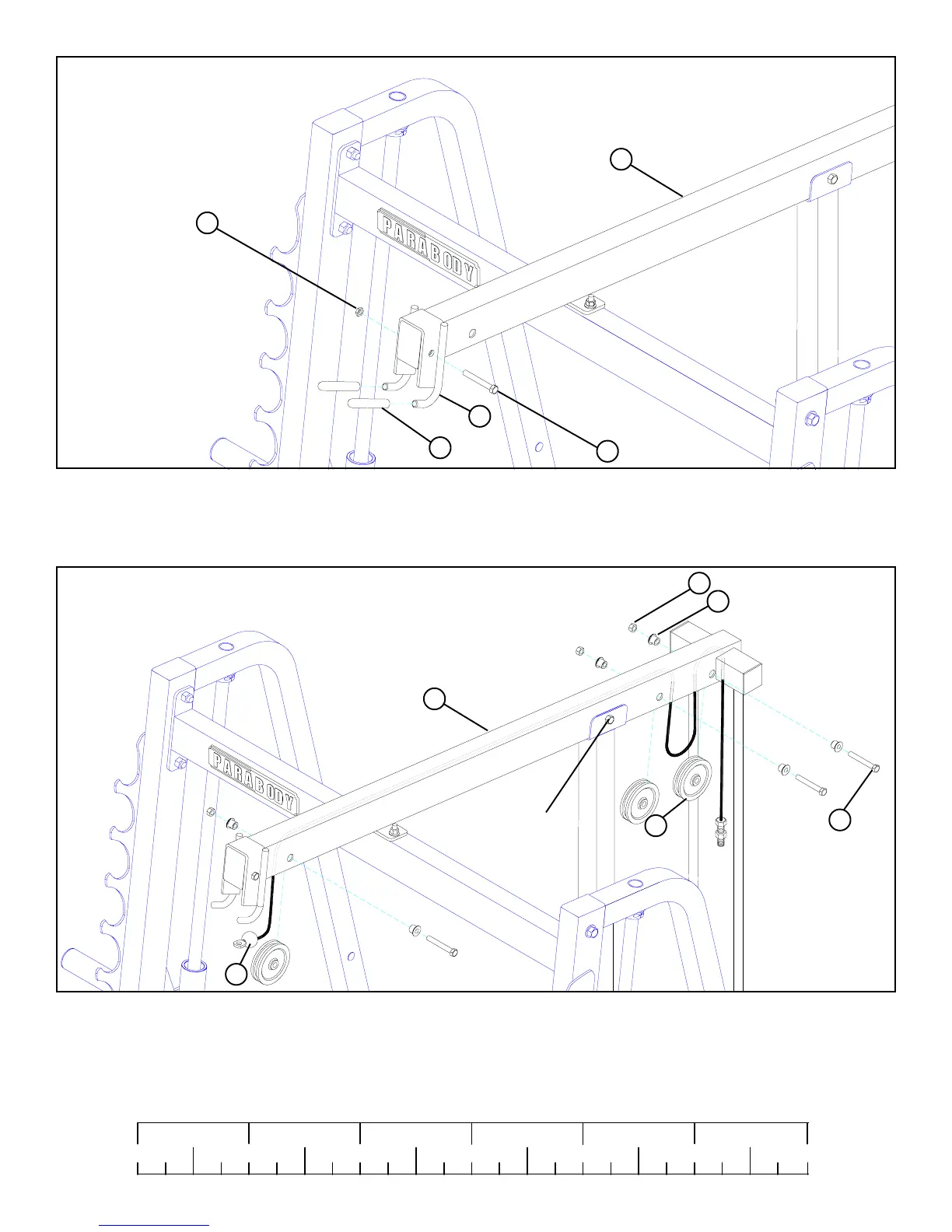 PARABODY

PARABODY